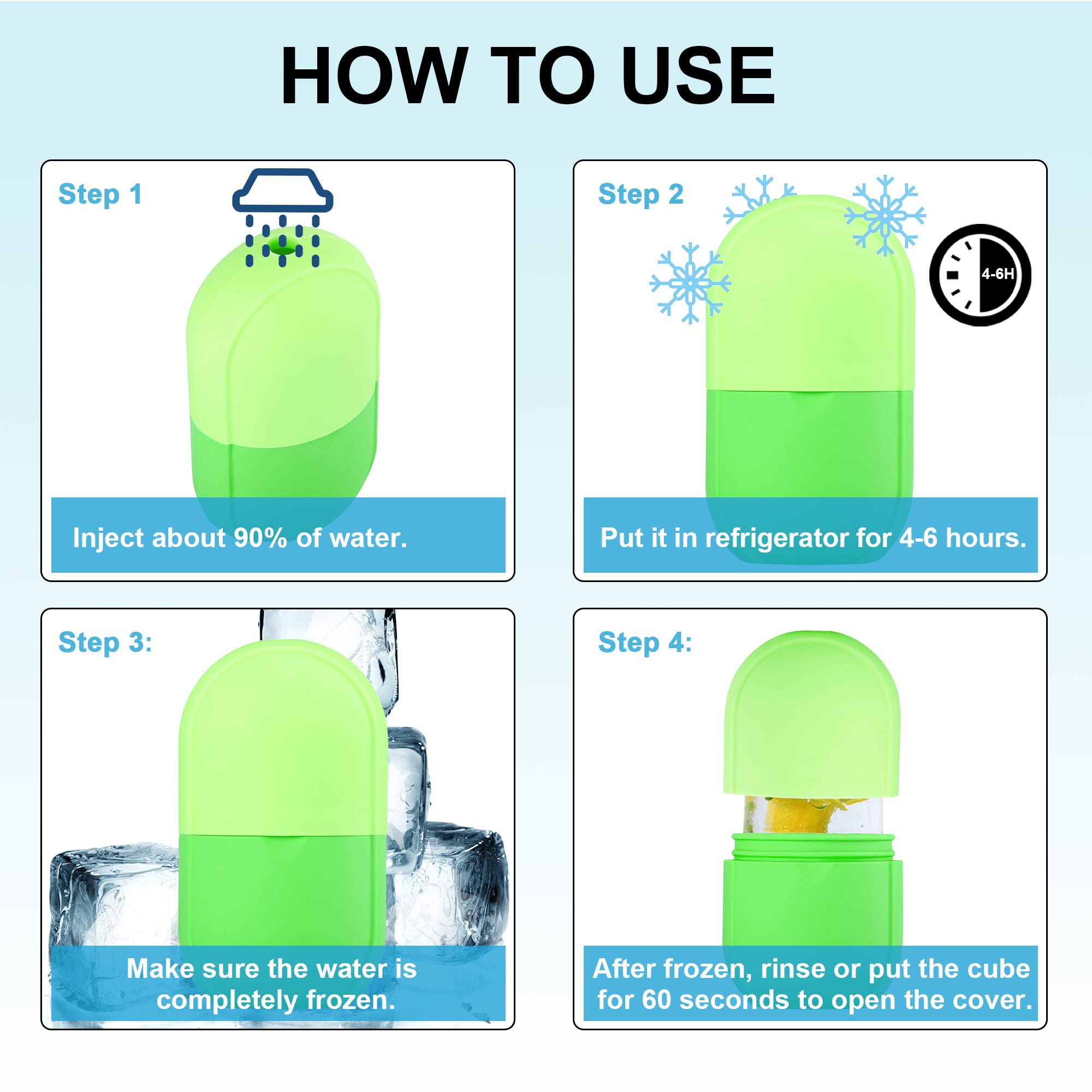 HOW TO USE

Step 1

Inject about 90% of water.

Step 2

4-6H

Put it in refrigerator for 4-6 hours.

Step 3:

Make sure the water is completely frozen.

Step 4:

After frozen, rinse or put the cube for 60 seconds to open the cover.