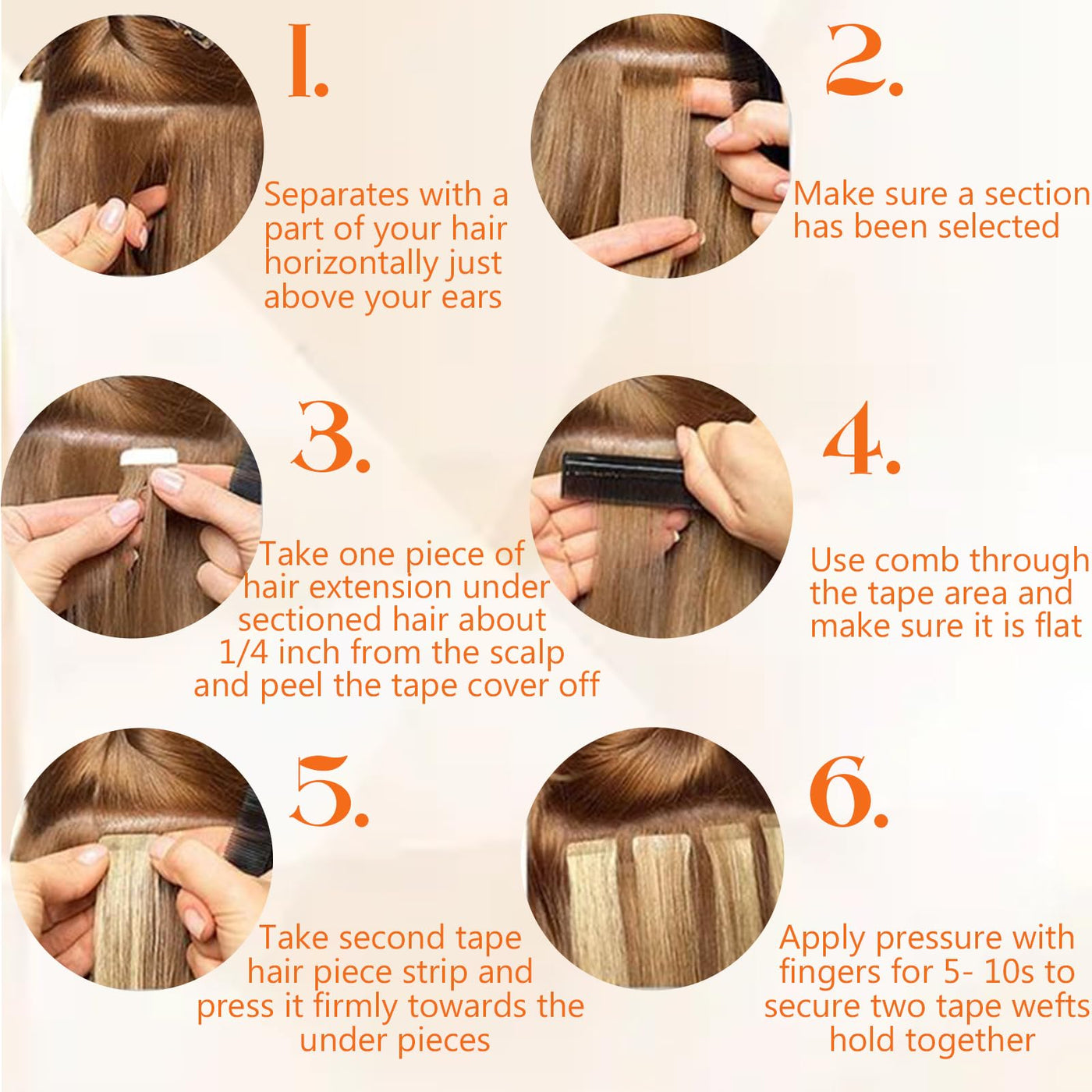 1.

Separates with a part of your hair horizontally just above your ears

2.

Make sure a section has been selected

3.

Take one piece of hair extension under sectioned hair about 1/4 inch from the scalp and peel the tape cover off

4.

Use comb through the tape area and make sure it is flat

5.

Take second tape hair piece strip and press it firmly towards the under pieces

6.

Apply pressure with fingers for 5- 10s to secure two tape wefts hold together