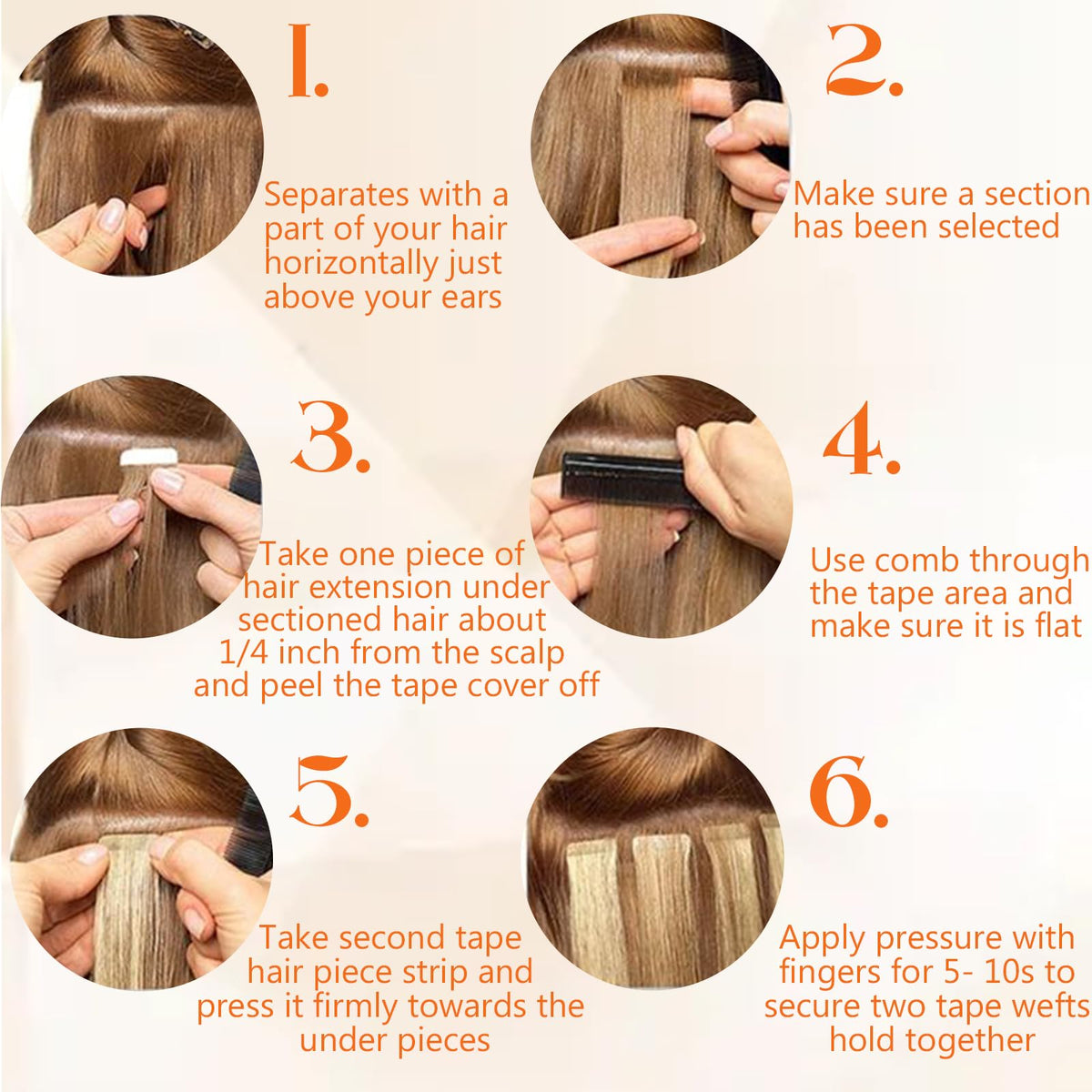 1.

Separates with a part of your hair horizontally just above your ears

2.

Make sure a section has been selected

3.

Take one piece of hair extension under sectioned hair about 1/4 inch from the scalp and peel the tape cover off

4.

Use comb through the tape area and make sure it is flat

5.

Take second tape hair piece strip and press it firmly towards the under pieces

6.

Apply pressure with fingers for 5- 10s to secure two tape wefts hold together