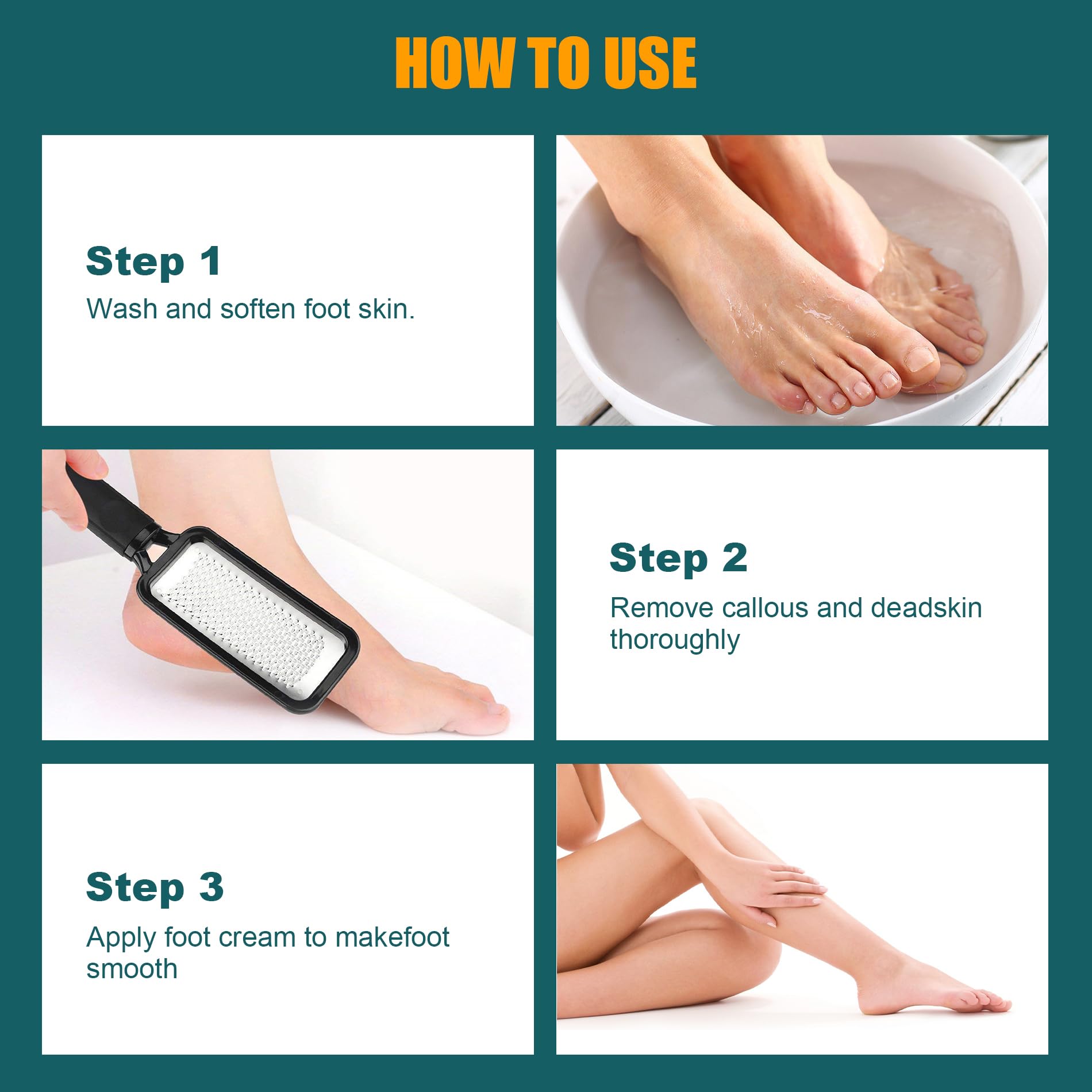 HOW TO USE

Step 1
Wash and soften foot skin.

Step 2
Remove callous and deadskin thoroughly

Step 3
Apply foot cream to makefoot smooth