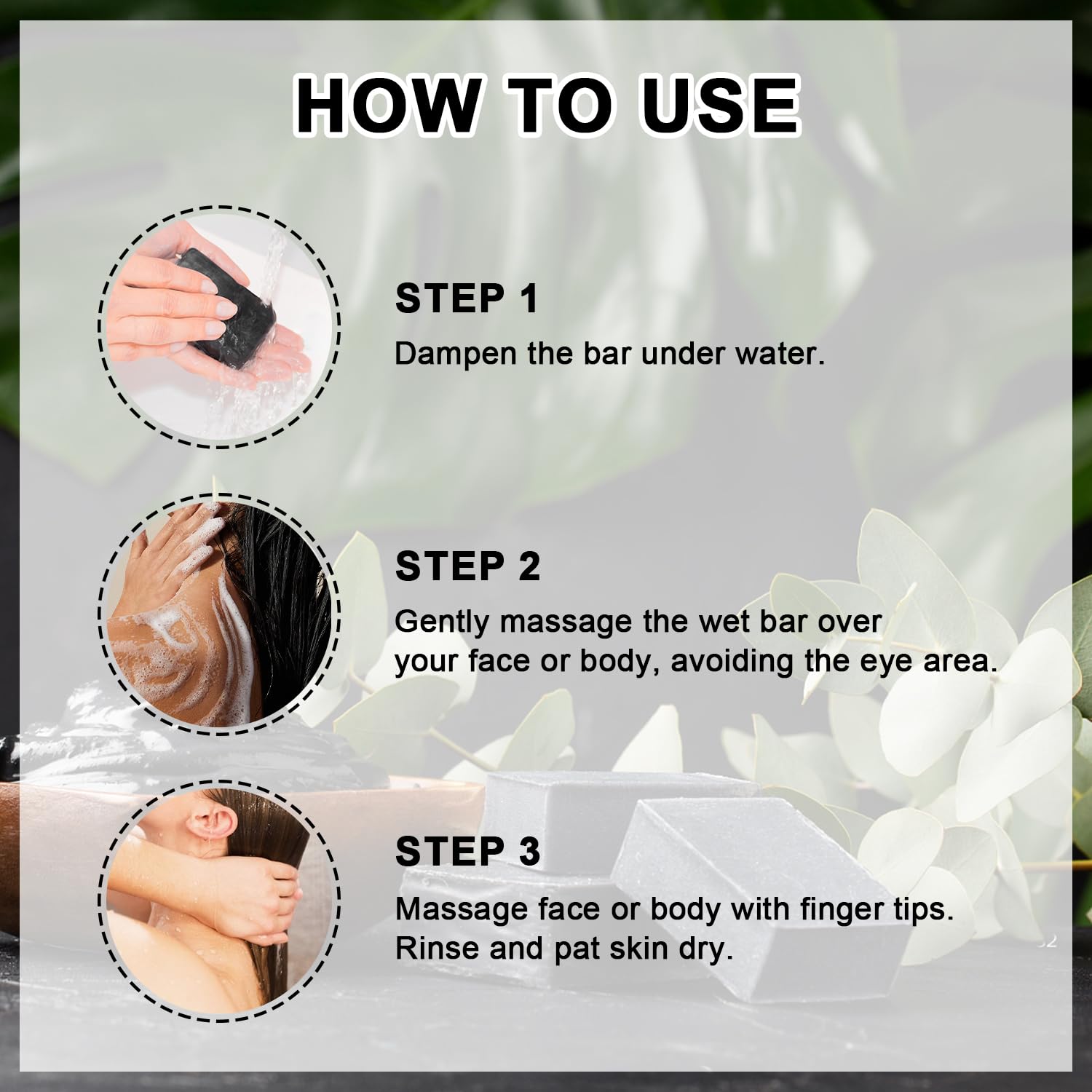 HOW TO USE

STEP 1
Dampen the bar under water.

STEP 2
Gently massage the wet bar over your face or body, avoiding the eye area.

STEP 3
Massage face or body with finger tips. Rinse and pat skin dry.