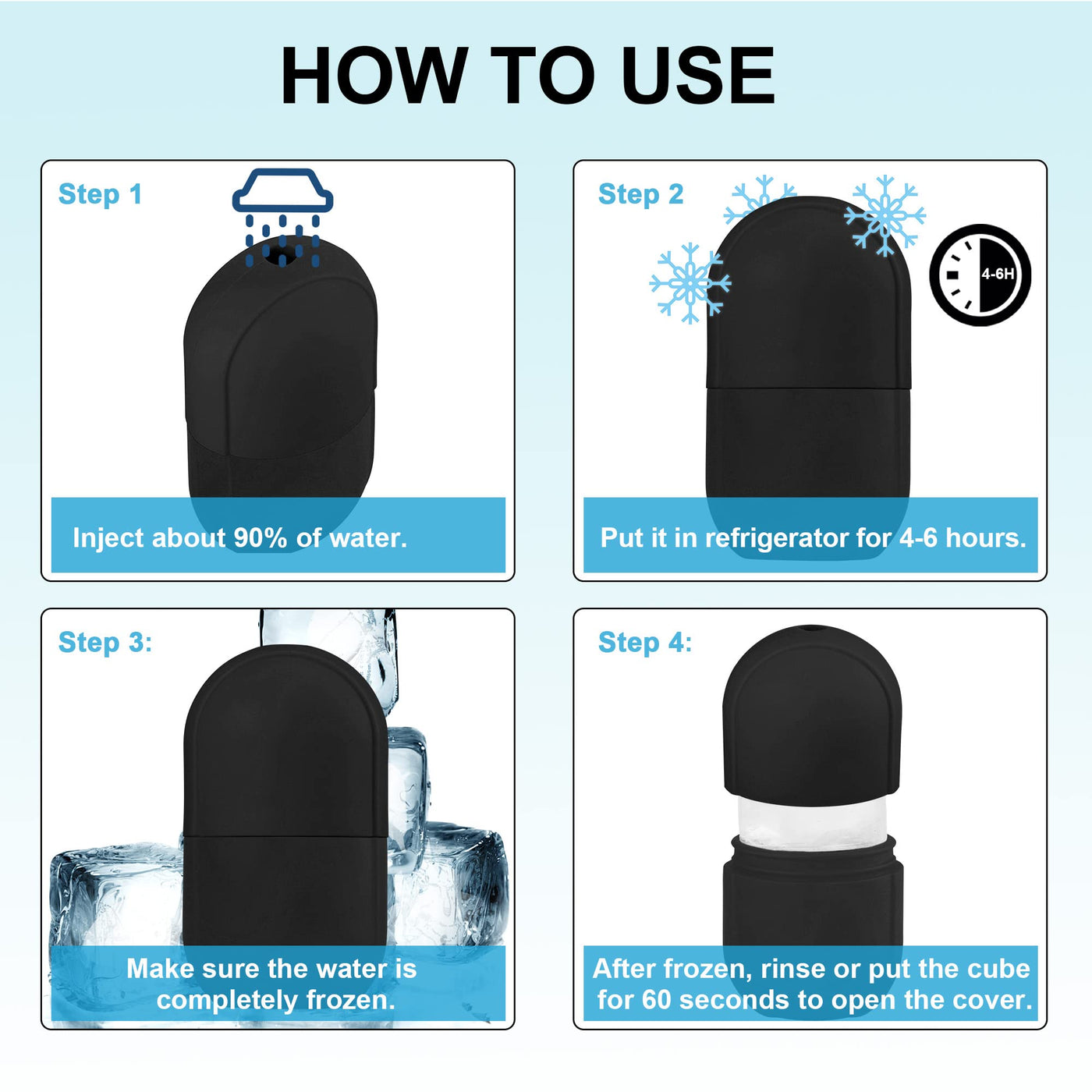 HOW TO USE

Step 1

Inject about 90% of water.

Step 2

4-6H

Put it in refrigerator for 4-6 hours.

Step 3:

Make sure the water is completely frozen.

Step 4:

After frozen, rinse or put the cube for 60 seconds to open the cover.