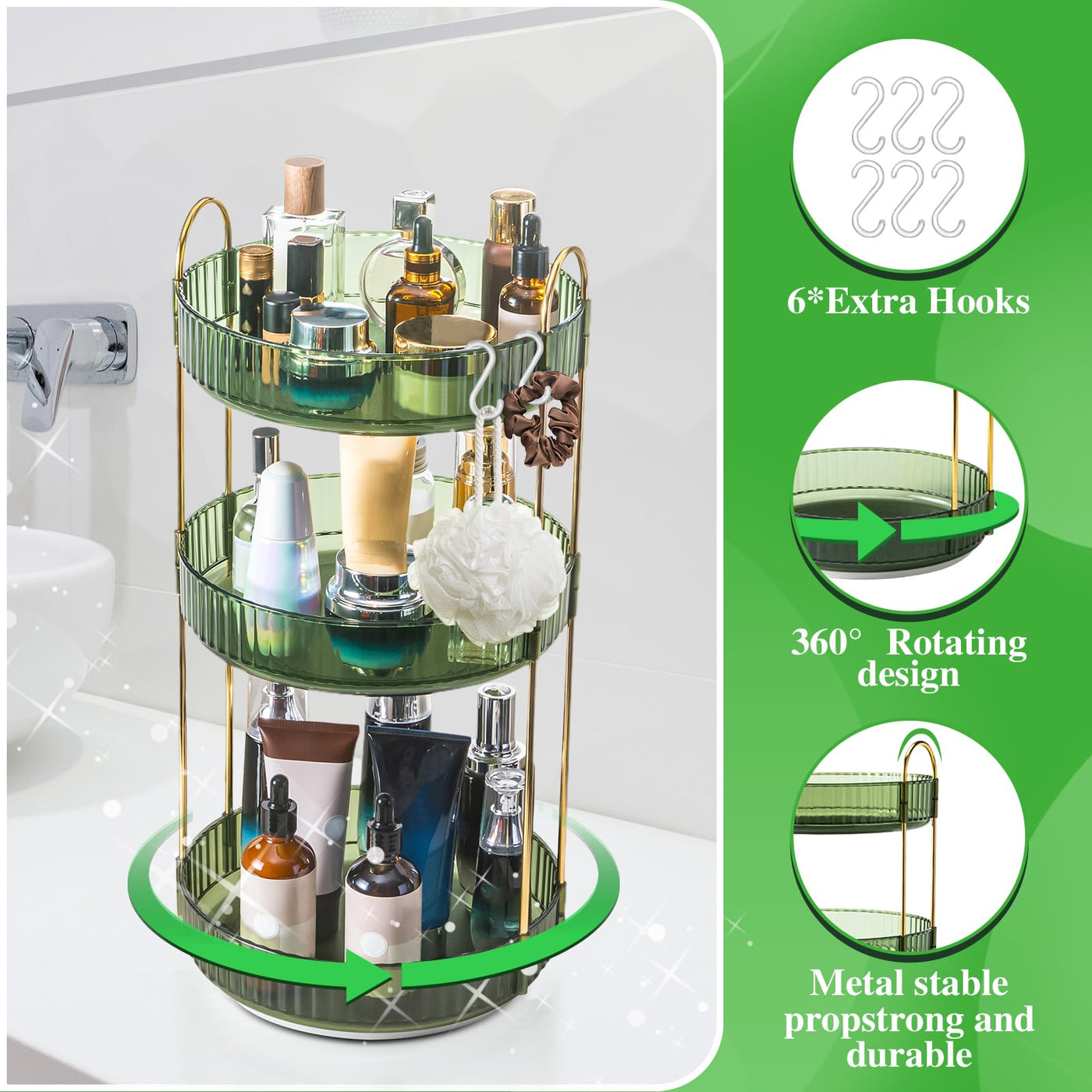 6*Extra Hooks

360° Rotating design

Metal stable propstrong and durable