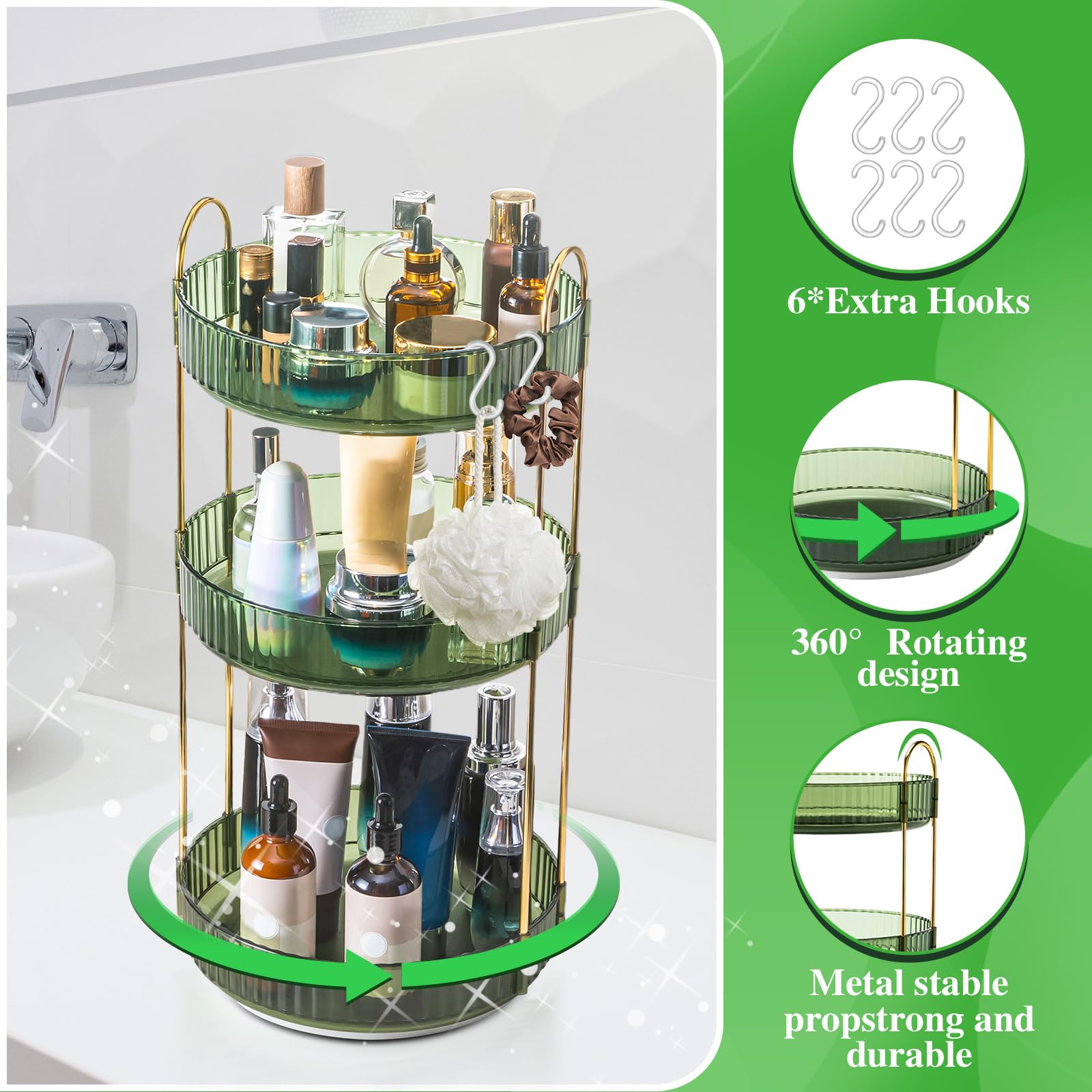 6*Extra Hooks

360° Rotating design

Metal stable propstrong and durable