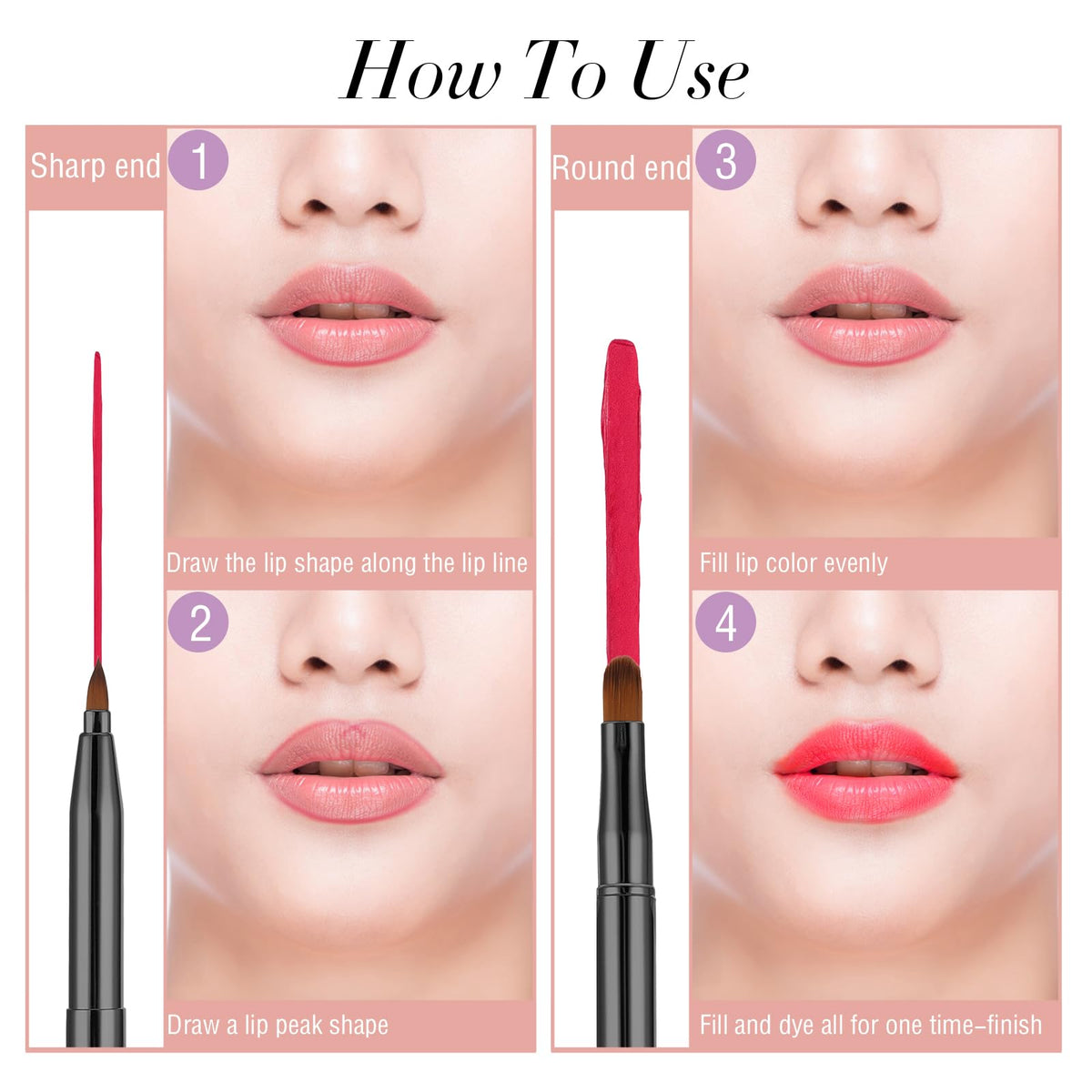 How To Use

Sharp end 1

Draw the lip shape along the lip line

2

Draw a lip peak shape

Round end 3

Fill lip color evenly

4

Fill and dye all for one time–finish