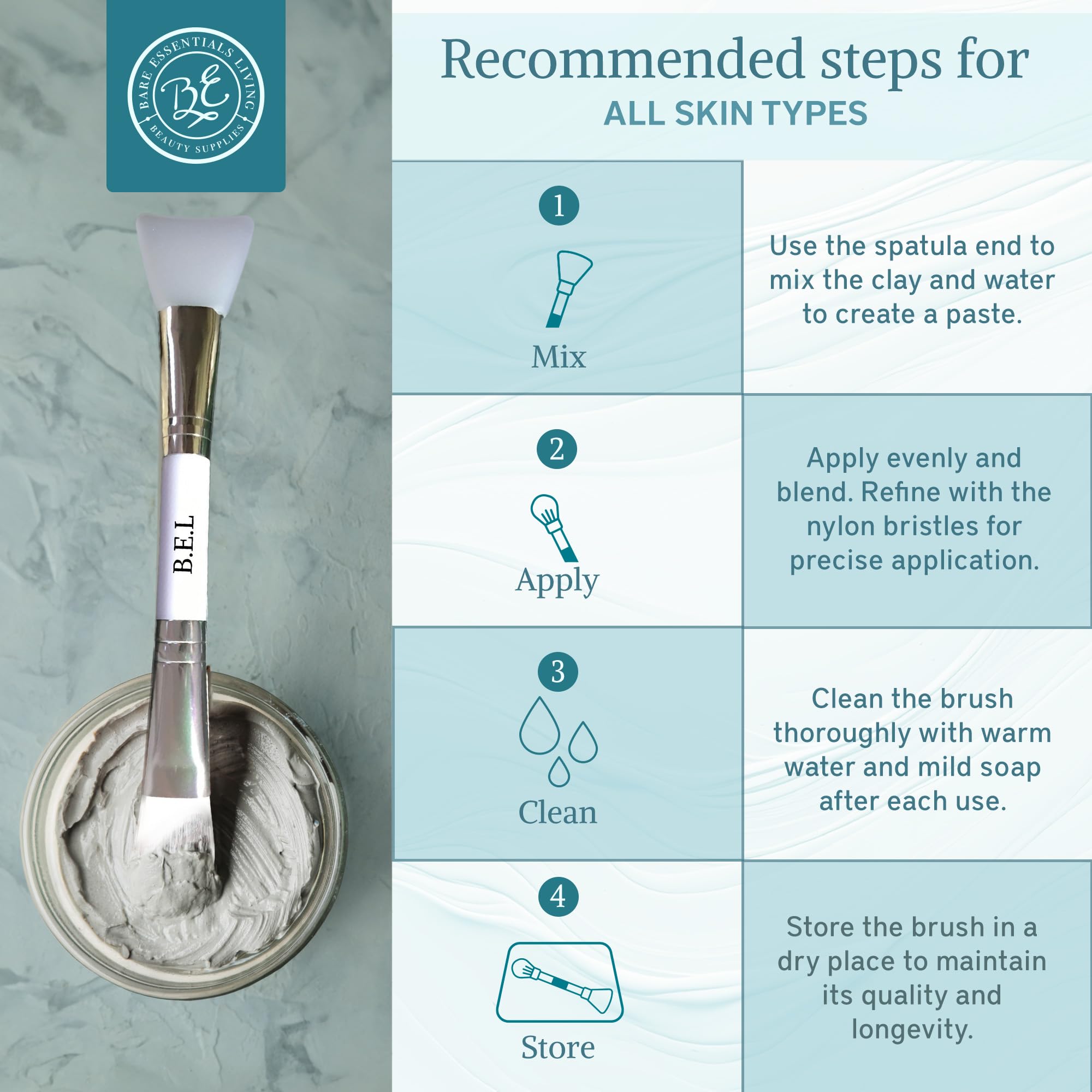 BARE ESSENTIALS LIVING
BE
BEAUTY SUPPLIES

B.E.L

Recommended steps for
ALL SKIN TYPES

1
Mix

Use the spatula end to mix the clay and water to create a paste.

2
Apply

Apply evenly and blend. Refine with the nylon bristles for precise application.

3
Clean

Clean the brush thoroughly with warm water and mild soap after each use.

4
Store

Store the brush in a dry place to maintain its quality and longevity.