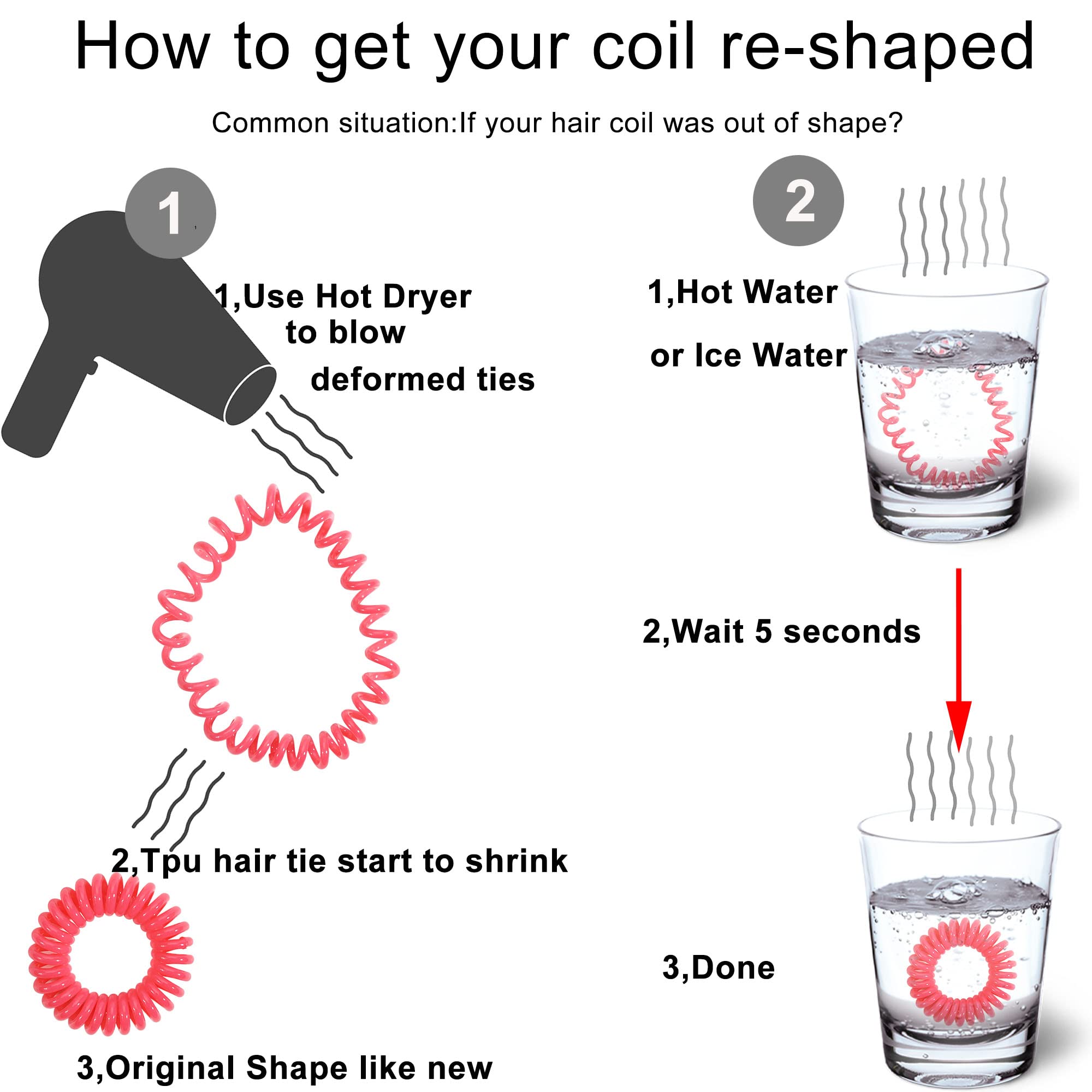 How to get your coil re-shaped

Common situation:If your hair coil was out of shape?

1

1,Use Hot Dryer to blow deformed ties

2,Tpu hair tie start to shrink

3,Original Shape like new

2

1,Hot Water or Ice Water

2,Wait 5 seconds

3,Done