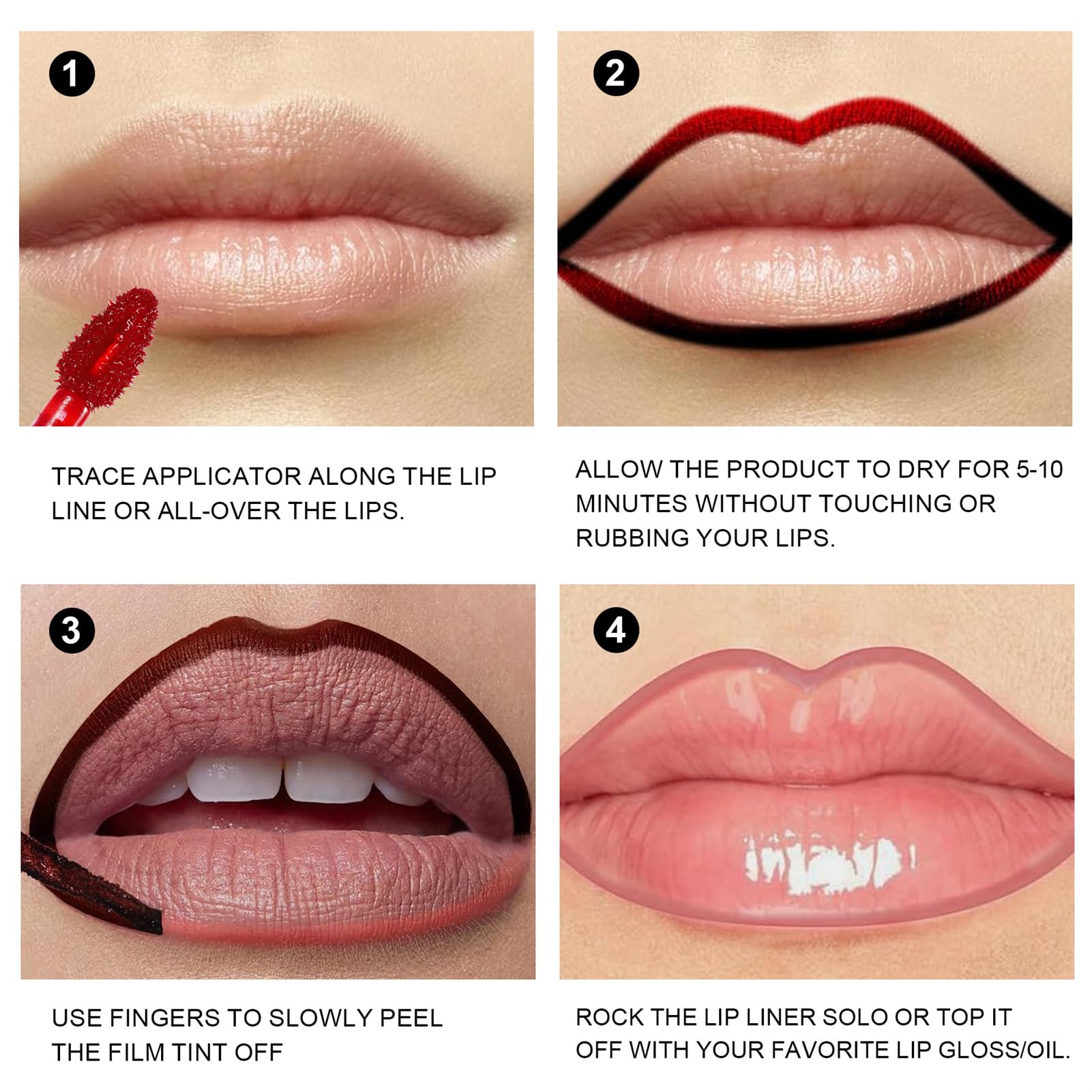 1

TRACE APPLICATOR ALONG THE LIP LINE OR ALL-OVER THE LIPS.

2

ALLOW THE PRODUCT TO DRY FOR 5-10 MINUTES WITHOUT TOUCHING OR RUBBING YOUR LIPS.

3

USE FINGERS TO SLOWLY PEEL THE FILM TINT OFF

4

ROCK THE LIP LINER SOLO OR TOP IT OFF WITH YOUR FAVORITE LIP GLOSS/OIL.