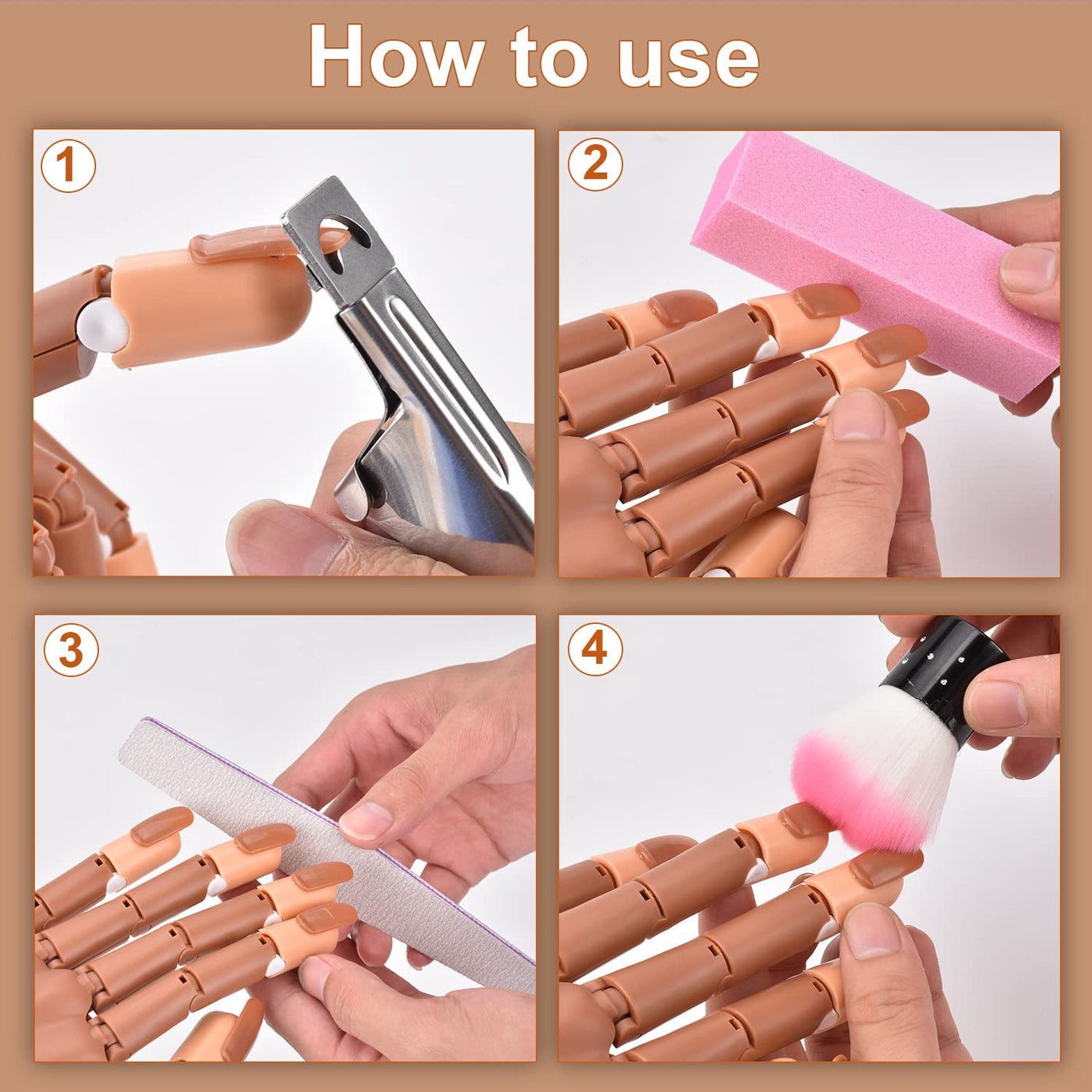 How to use

1

2

3

4