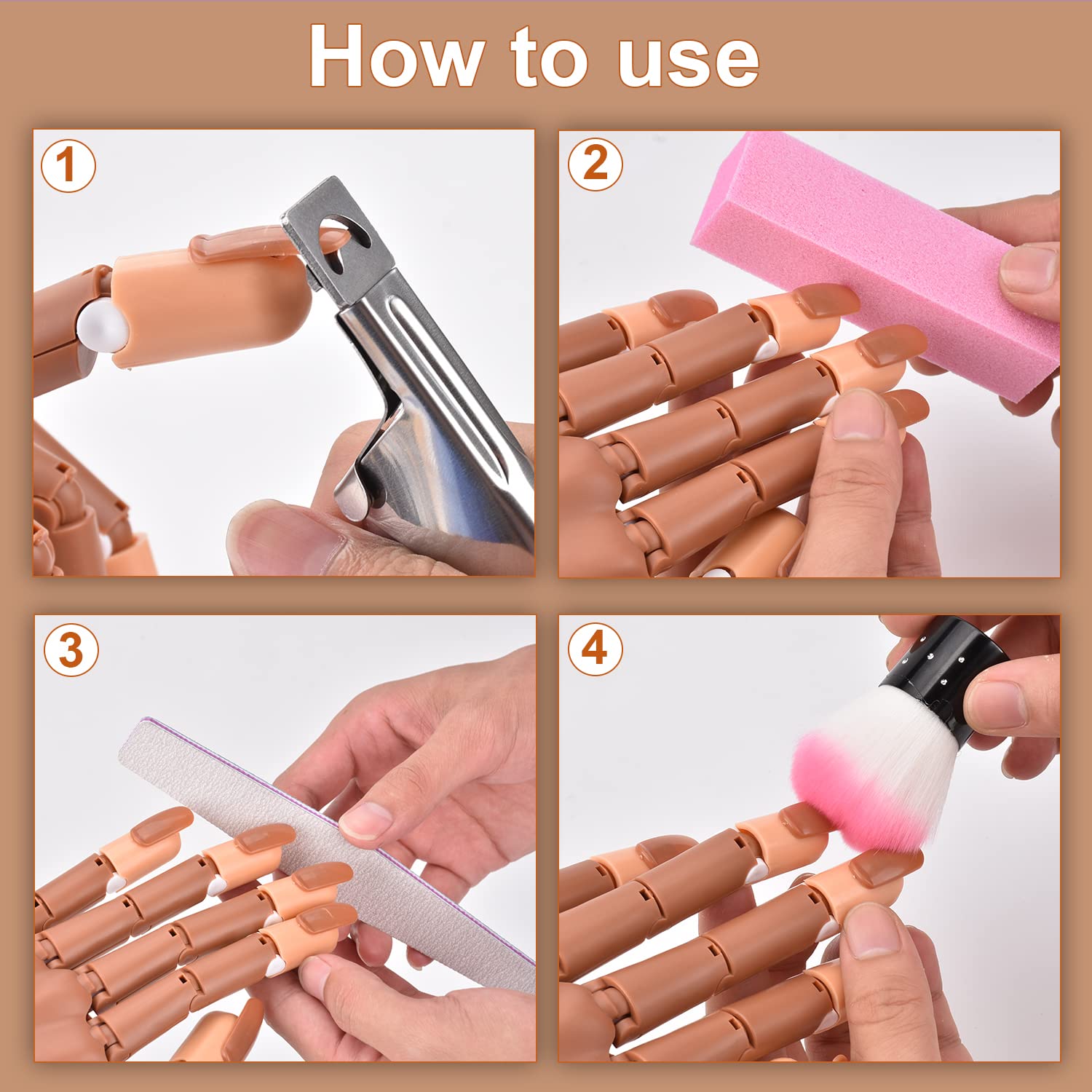 How to use

1

2

3

4