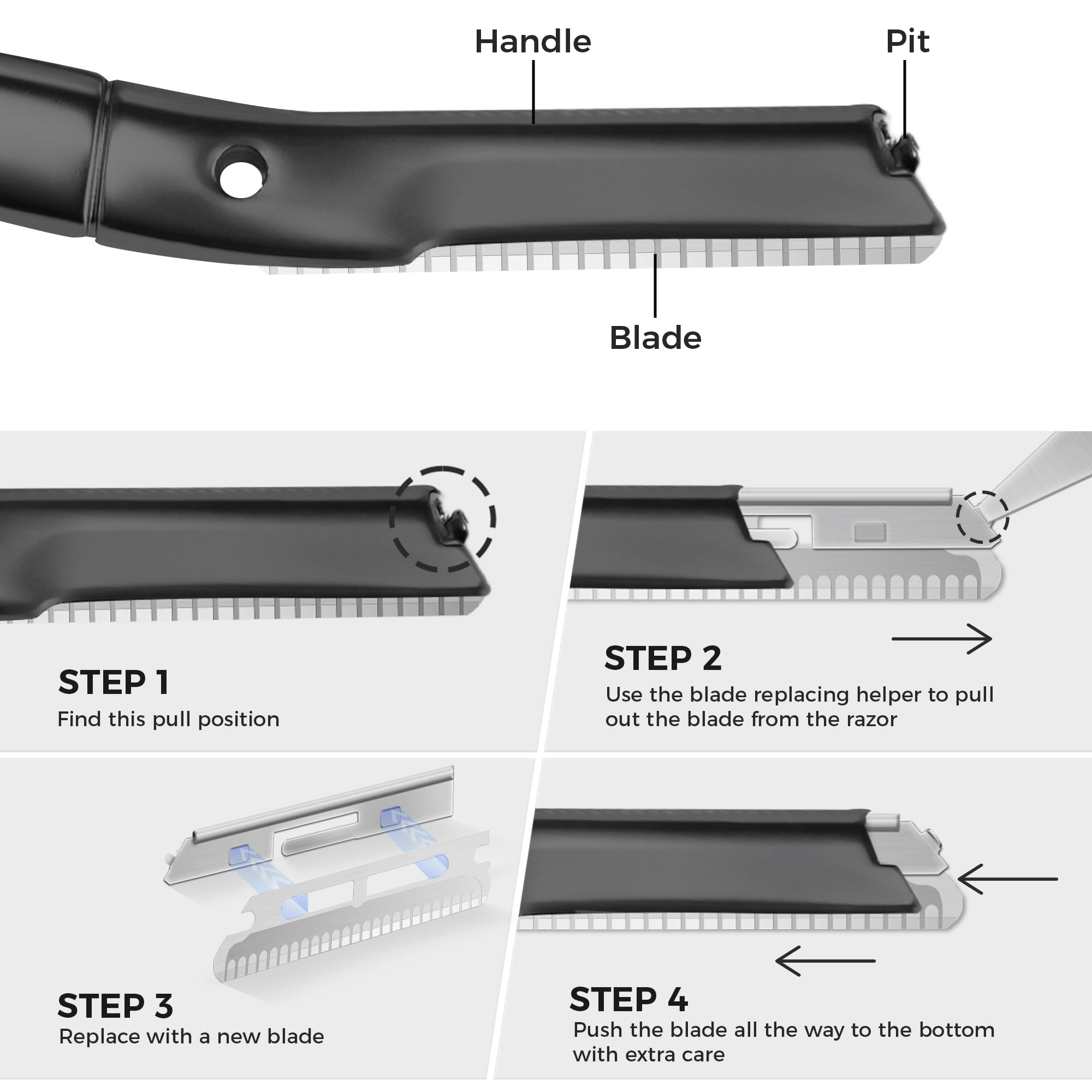 Handle

Pit

Blade

STEP 1
Find this pull position

STEP 2
Use the blade replacing helper to pull out the blade from the razor

STEP 3
Replace with a new blade

STEP 4
Push the blade all the way to the bottom with extra care