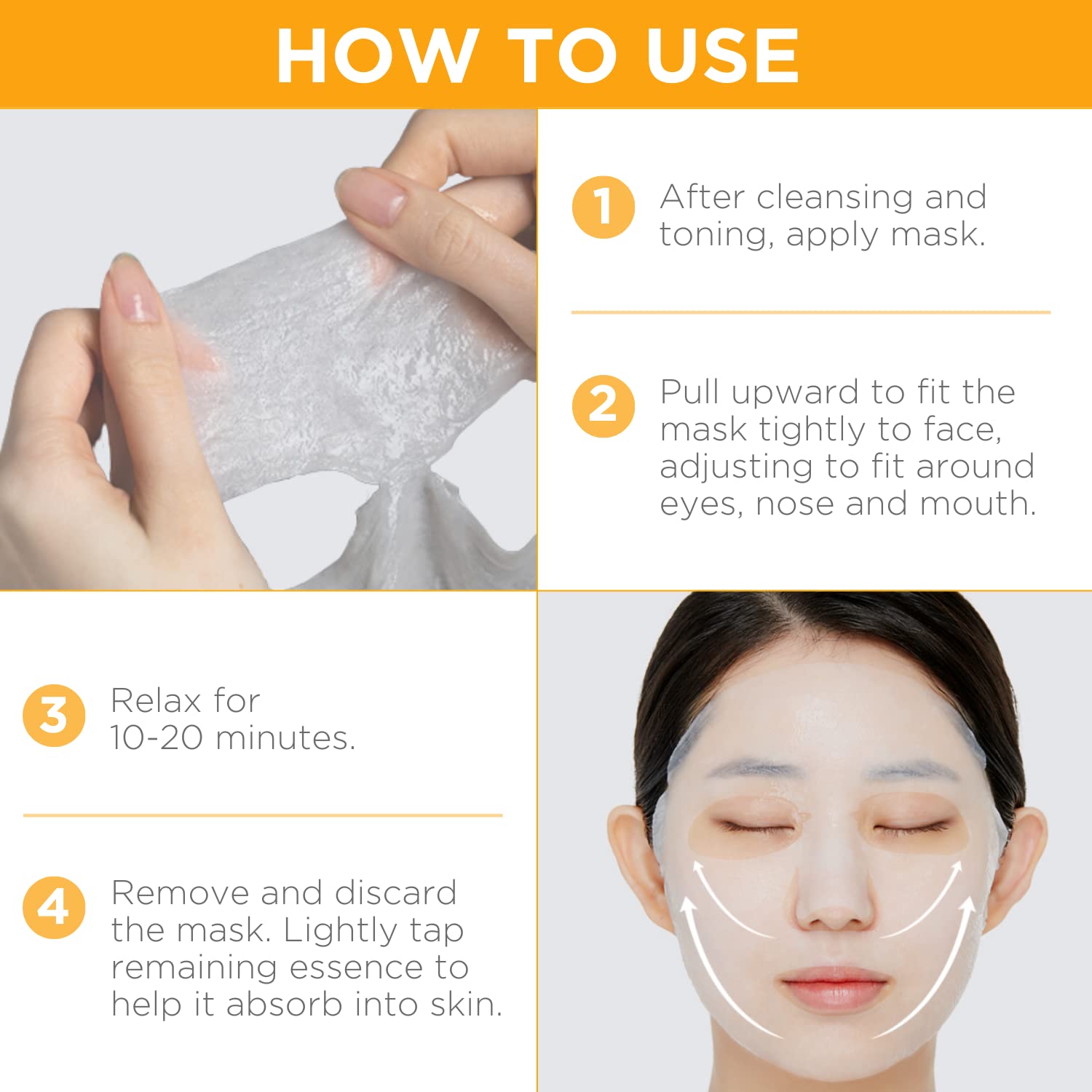 HOW TO USE

1 After cleansing and toning, apply mask.

2 Pull upward to fit the mask tightly to face, adjusting to fit around eyes, nose and mouth.

3 Relax for 10-20 minutes.

4 Remove and discard the mask. Lightly tap remaining essence to help it absorb into skin.