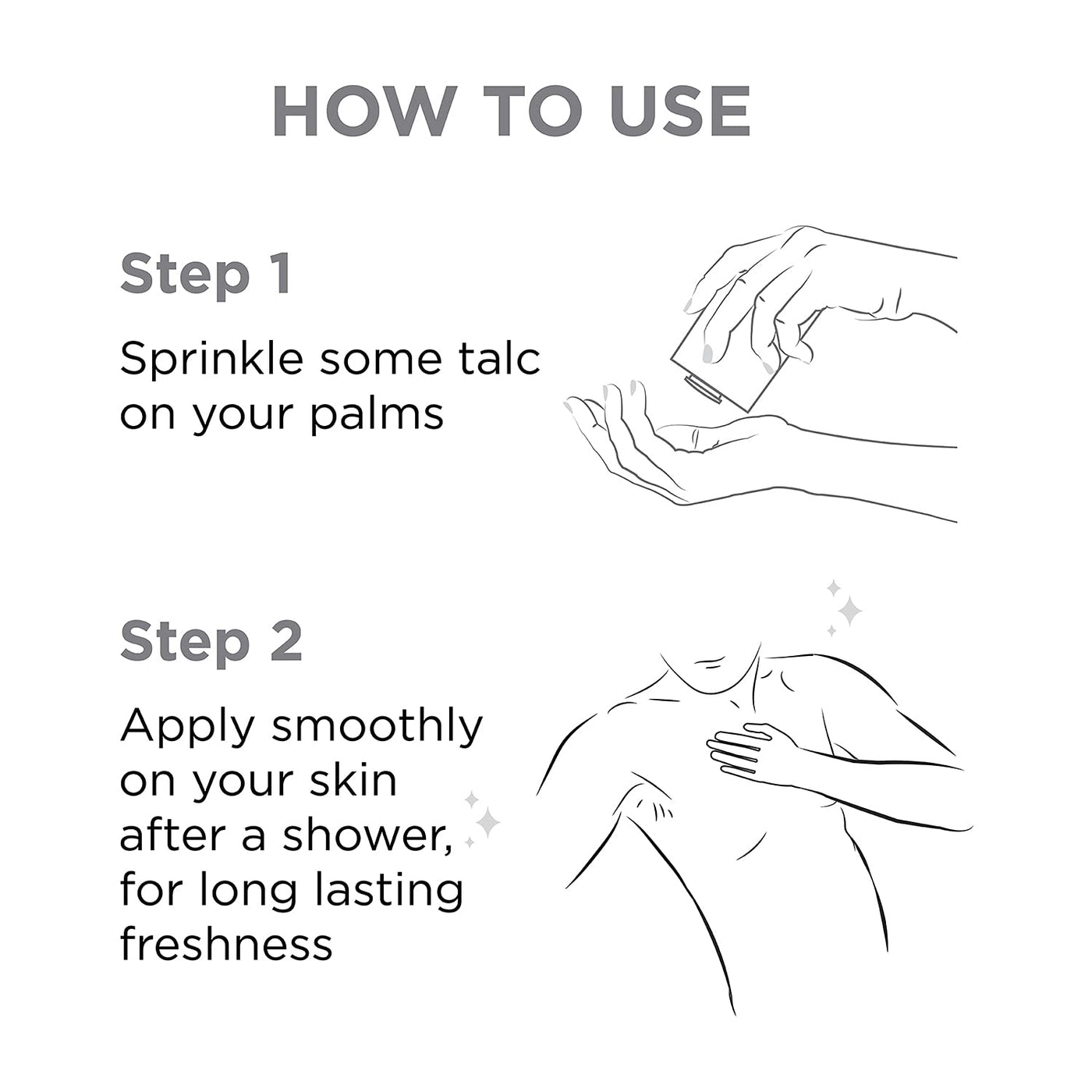 HOW TO USE

Step 1

Sprinkle some talc on your palms

Step 2

Apply smoothly on your skin after a shower, for long lasting freshness