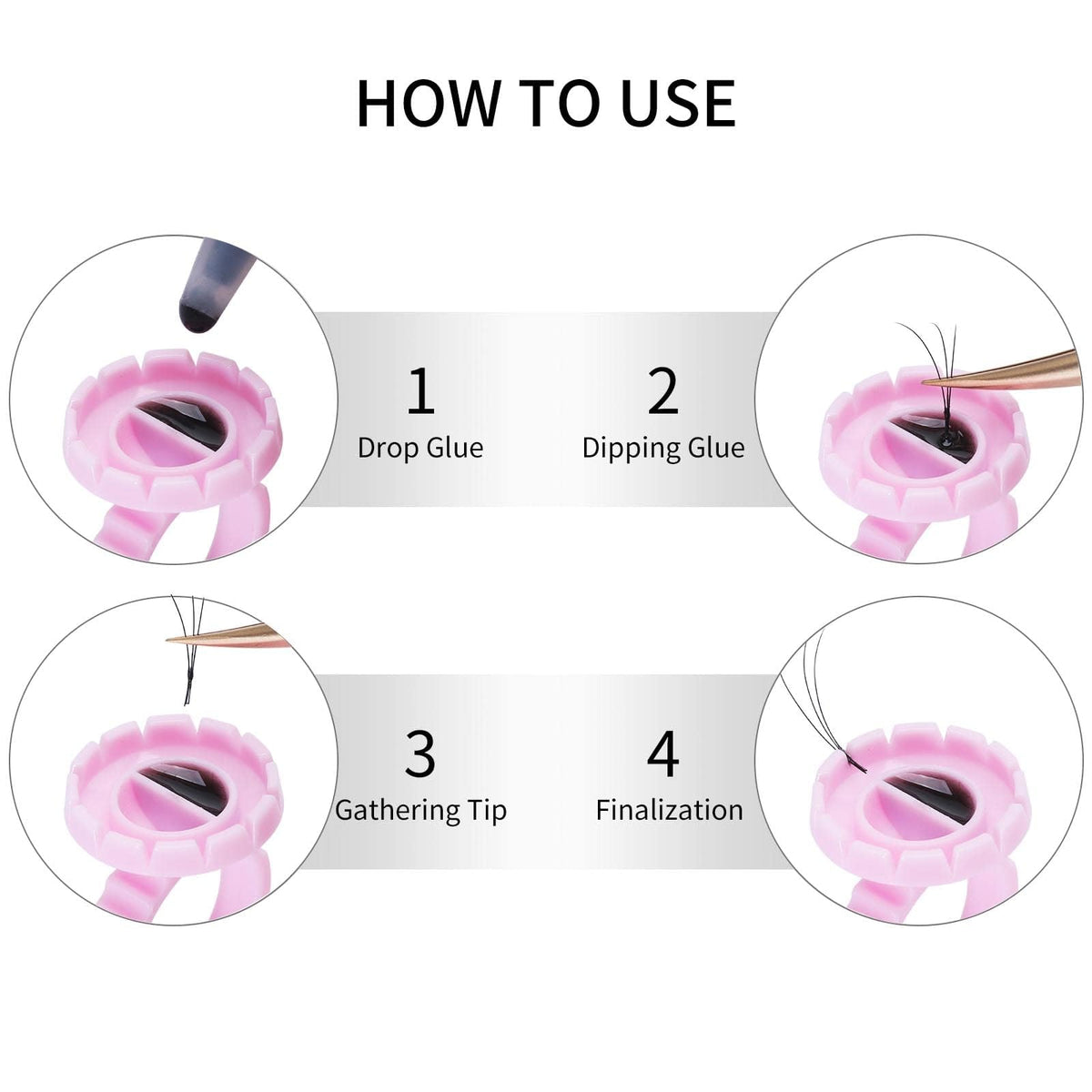 HOW TO USE

1
Drop Glue

2
Dipping Glue

3
Gathering Tip

4
Finalization