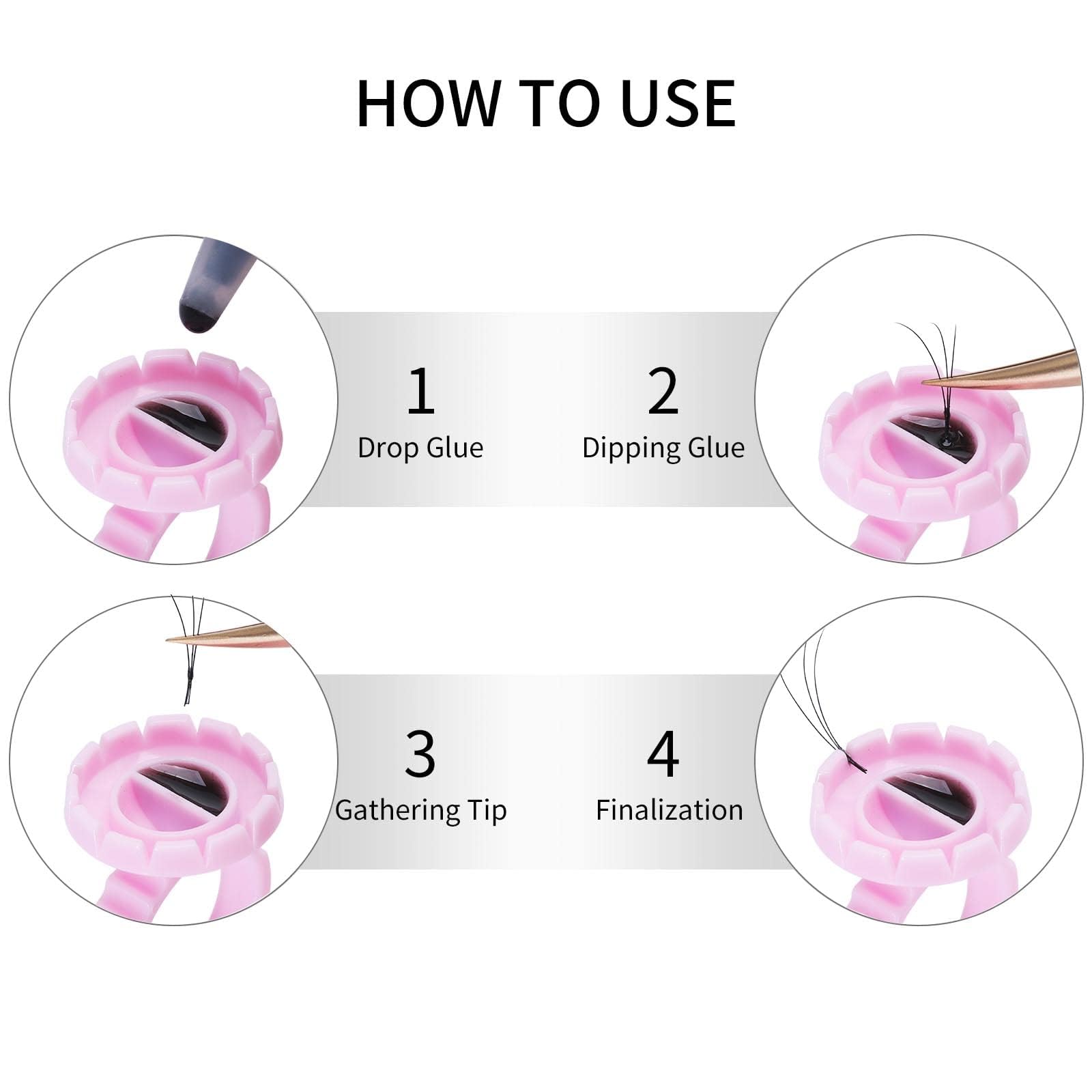 HOW TO USE

1
Drop Glue

2
Dipping Glue

3
Gathering Tip

4
Finalization