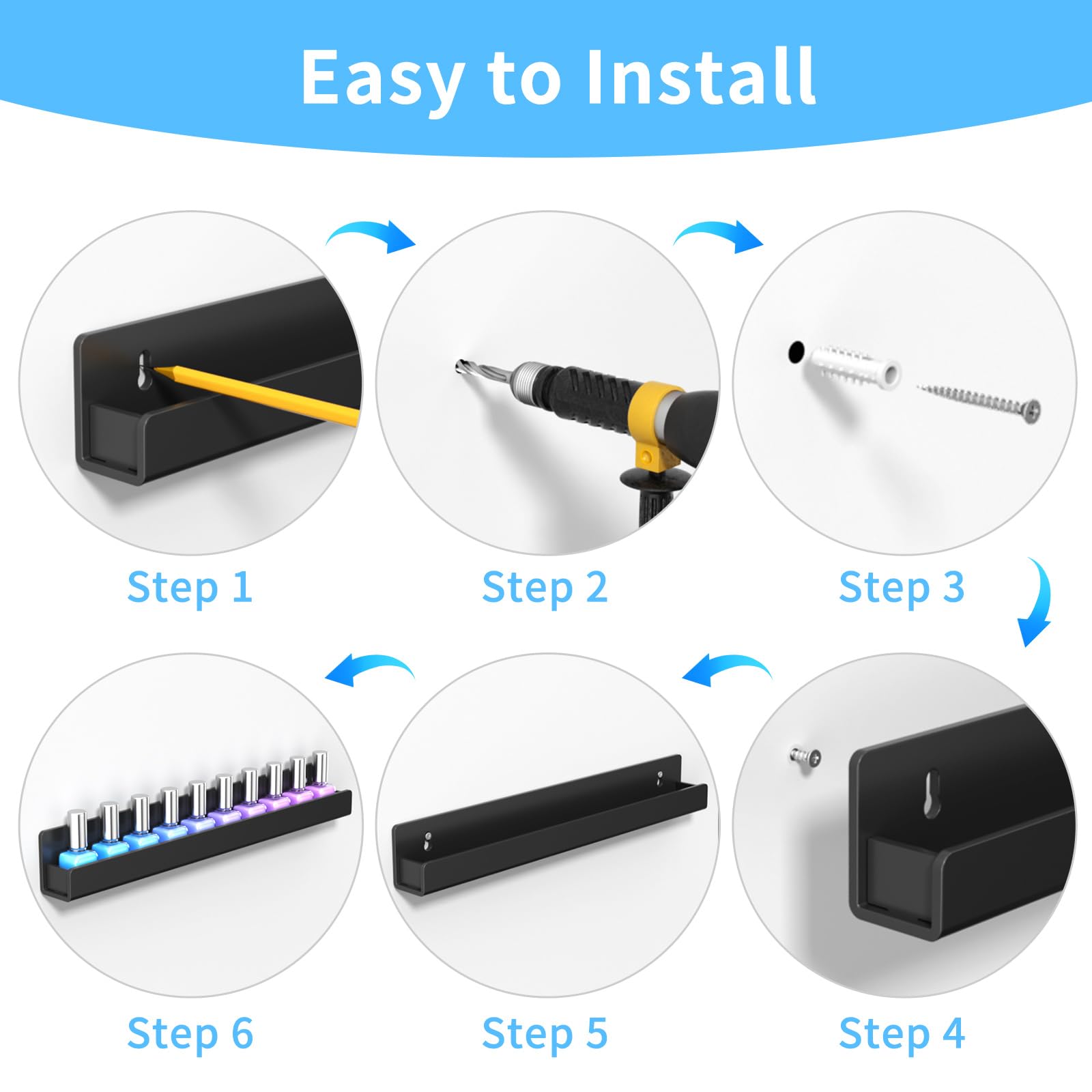 Easy to Install

Step 1

Step 2

Step 3

Step 6

Step 5

Step 4