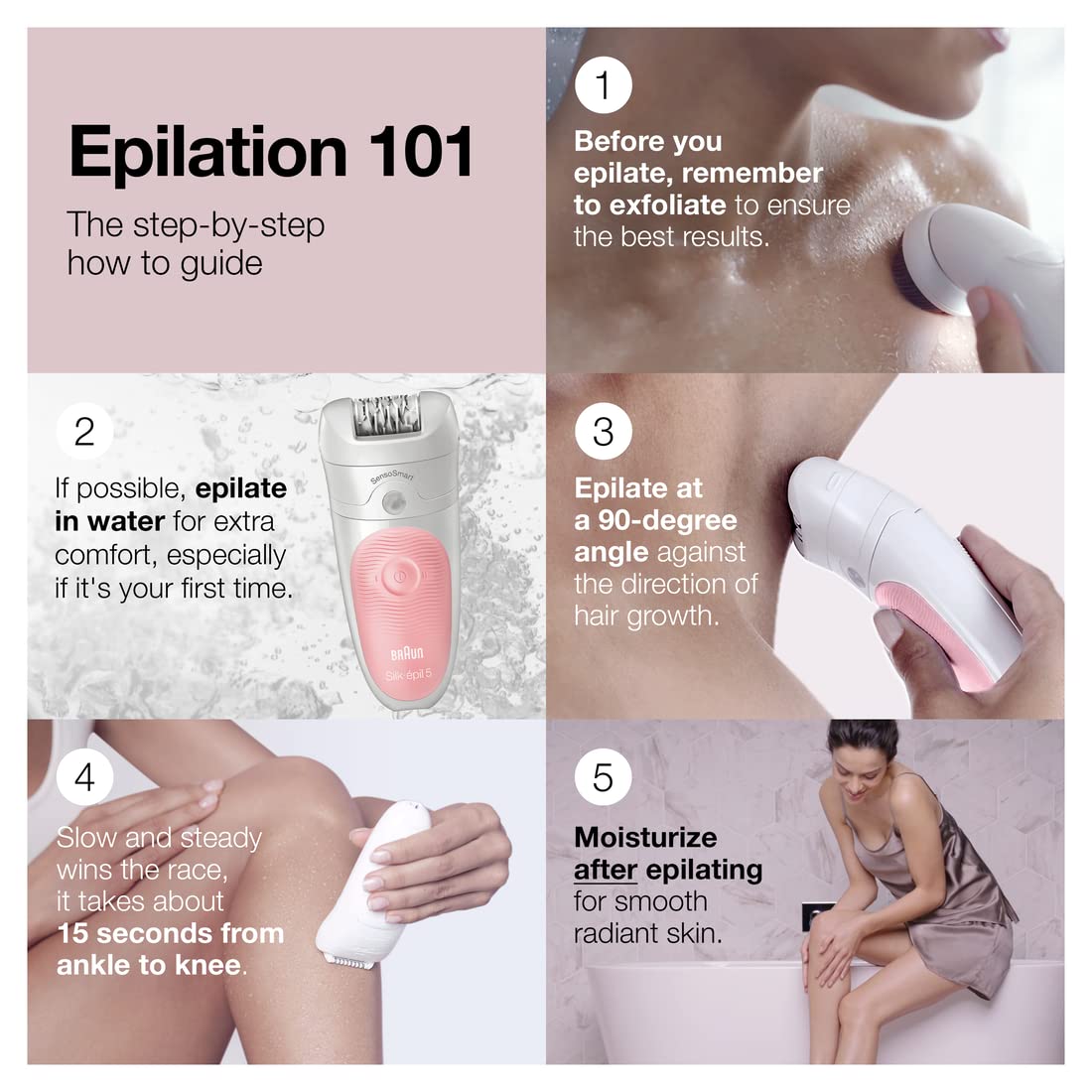 Epilation 101

The step-by-step how to guide

1

Before you epilate, remember to exfoliate to ensure the best results.

2

If possible, epilate in water for extra comfort, especially if it's your first time.

SensoSmart

BRAUN

Silk·épil 5

3

Epilate at a 90-degree angle against the direction of hair growth.

4

Slow and steady wins the race, it takes about 15 seconds from ankle to knee.

5

Moisturize after epilating for smooth radiant skin.