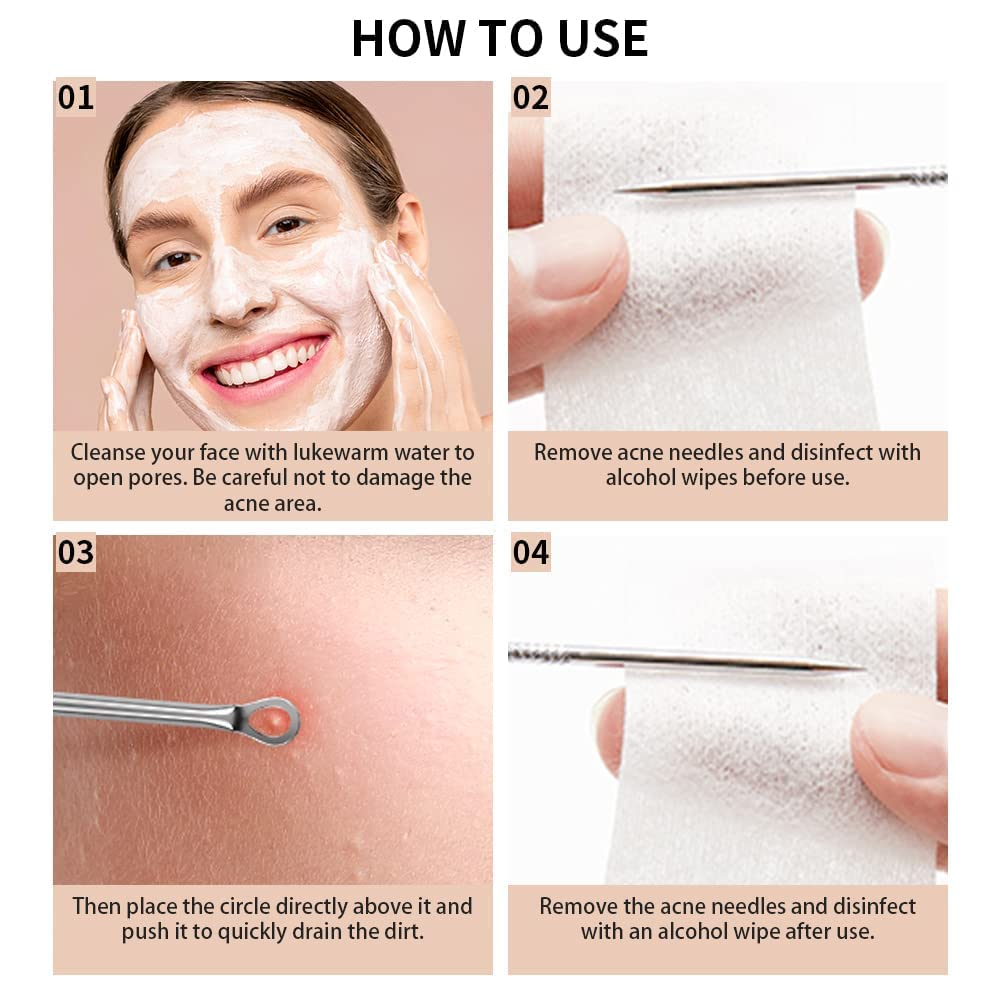 HOW TO USE

01

Cleanse your face with lukewarm water to open pores. Be careful not to damage the acne area.

02

Remove acne needles and disinfect with alcohol wipes before use.

03

Then place the circle directly above it and push it to quickly drain the dirt.

04

Remove the acne needles and disinfect with an alcohol wipe after use.