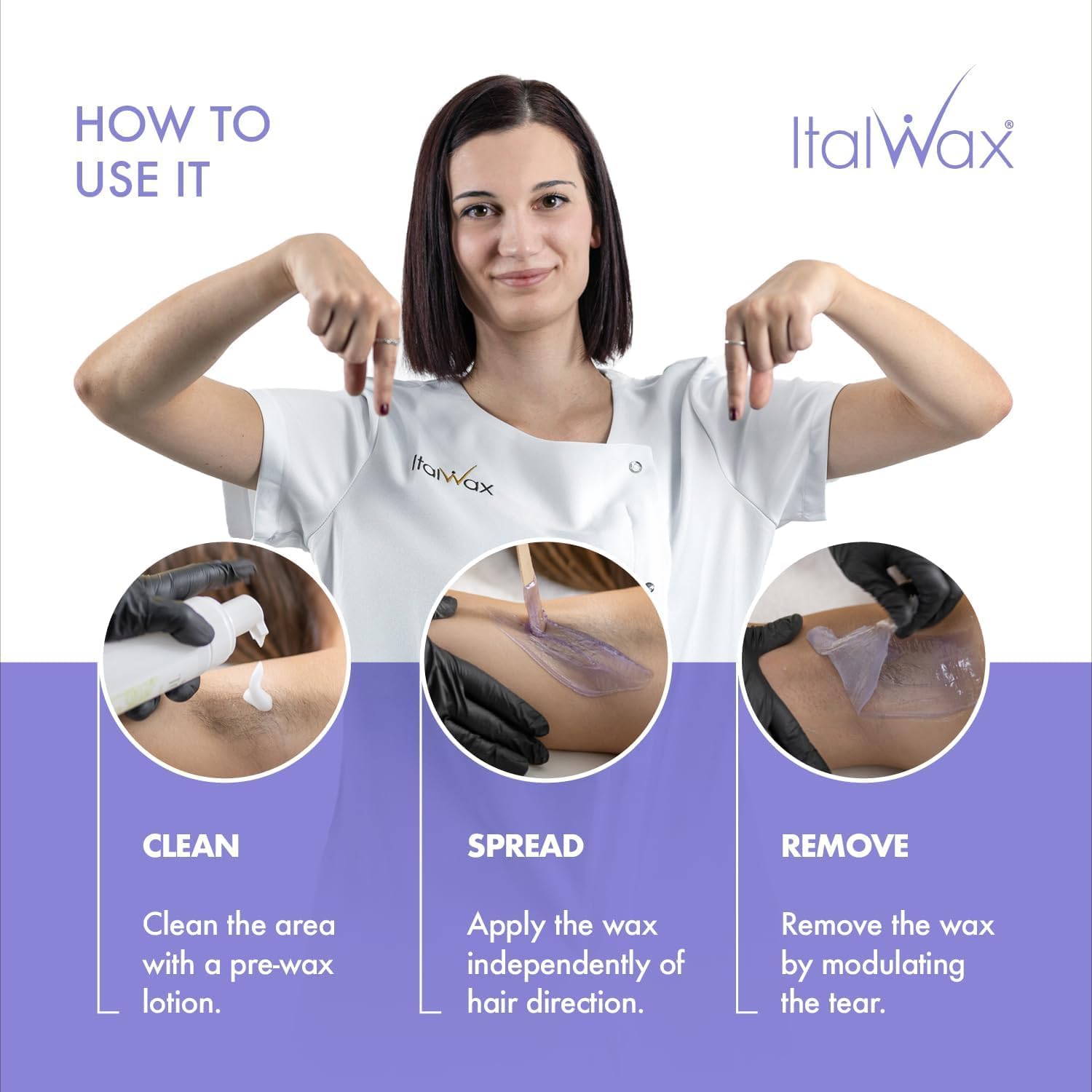 HOW TO USE IT

ItalWax®

ItalWax

CLEAN

Clean the area with a pre-wax lotion.

SPREAD

Apply the wax independently of hair direction.

REMOVE

Remove the wax by modulating the tear.