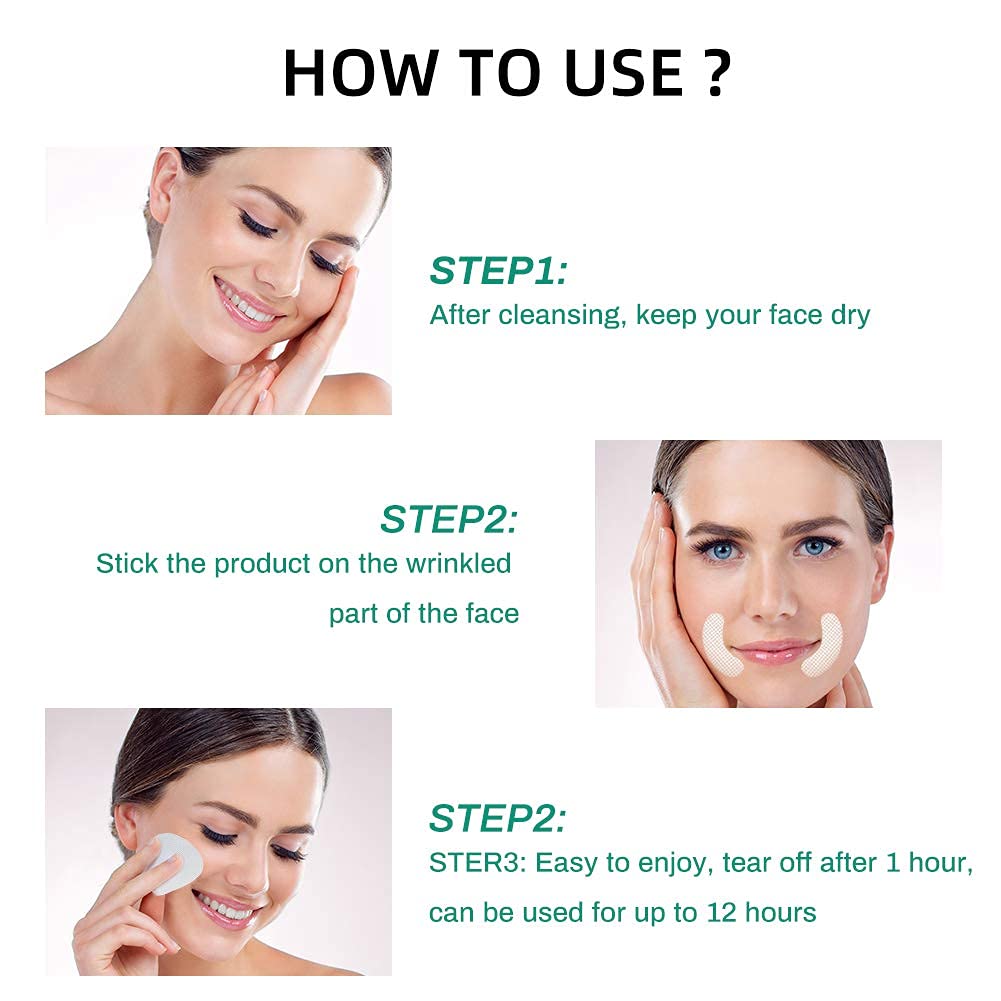 HOW TO USE ?

STEP1:
After cleansing, keep your face dry

STEP2:
Stick the product on the wrinkled part of the face

STEP2:
STER3: Easy to enjoy, tear off after 1 hour, can be used for up to 12 hours