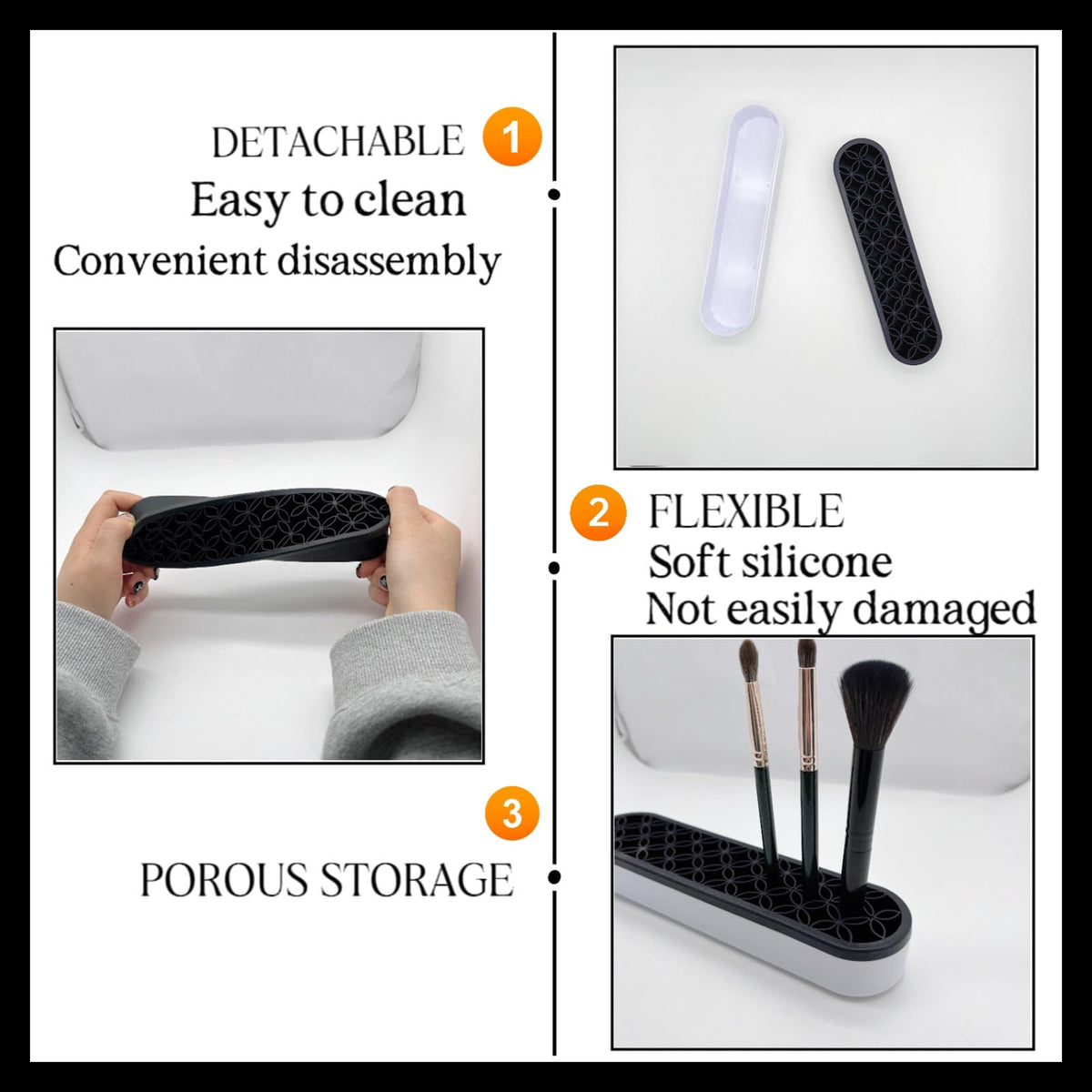 DETACHABLE 1
Easy to clean
Convenient disassembly

2 FLEXIBLE
Soft silicone
Not easily damaged

3
POROUS STORAGE