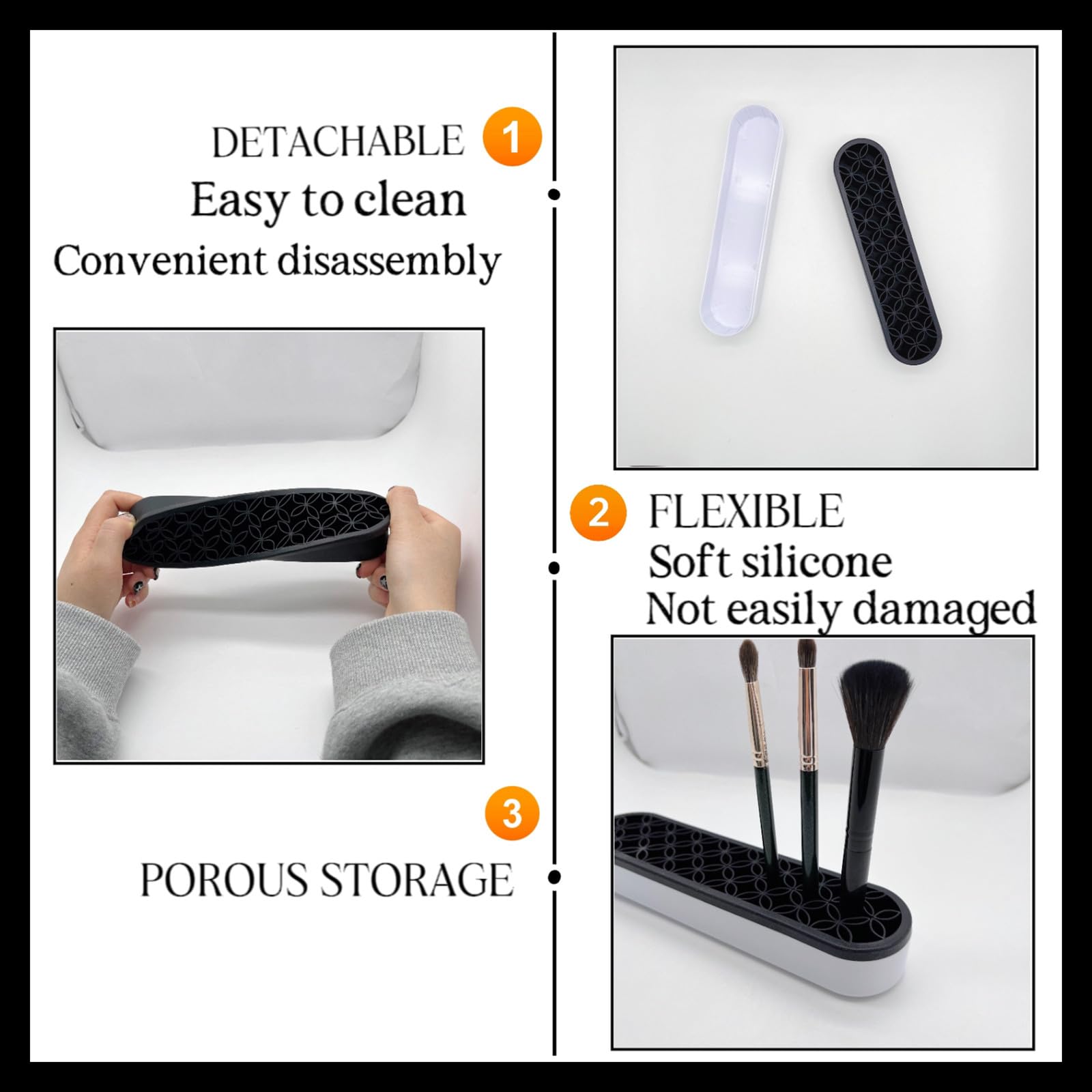 DETACHABLE 1
Easy to clean
Convenient disassembly

2 FLEXIBLE
Soft silicone
Not easily damaged

3
POROUS STORAGE