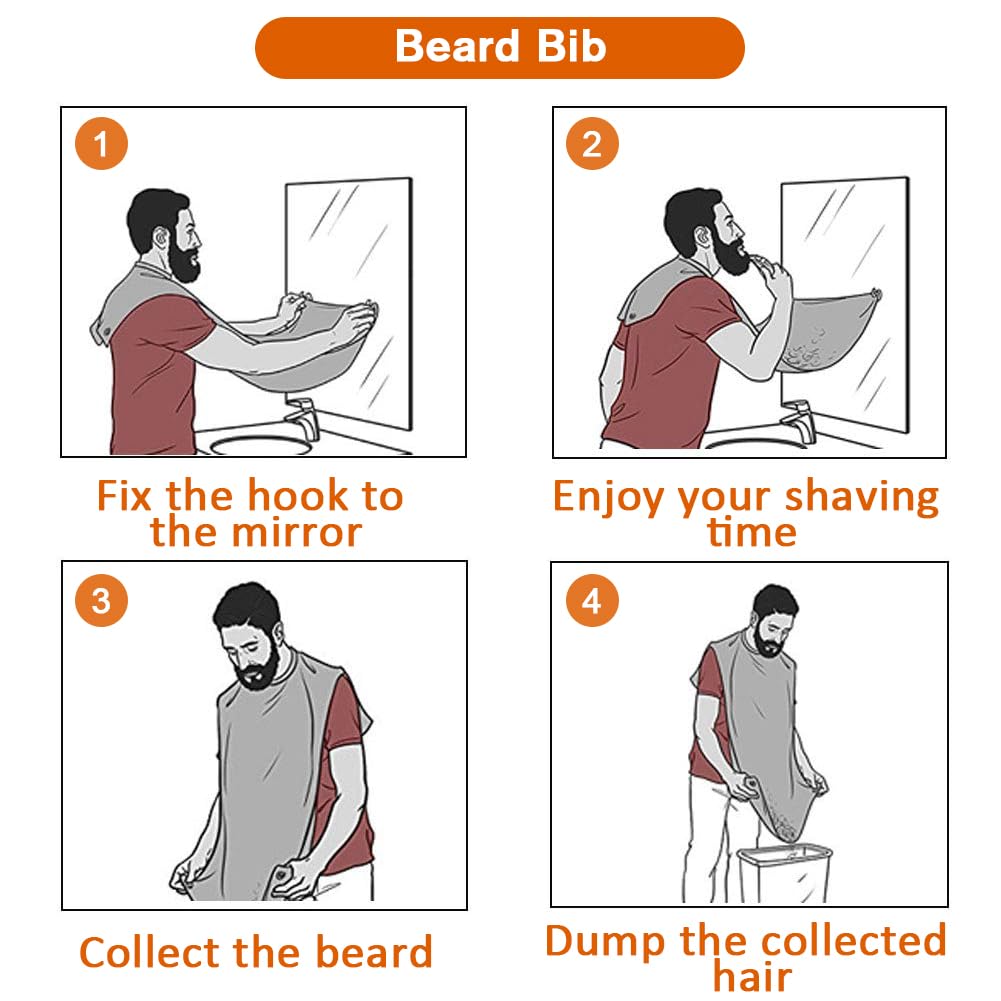 Beard Bib

1

Fix the hook to the mirror

2

Enjoy your shaving time

3

Collect the beard

4

Dump the collected hair