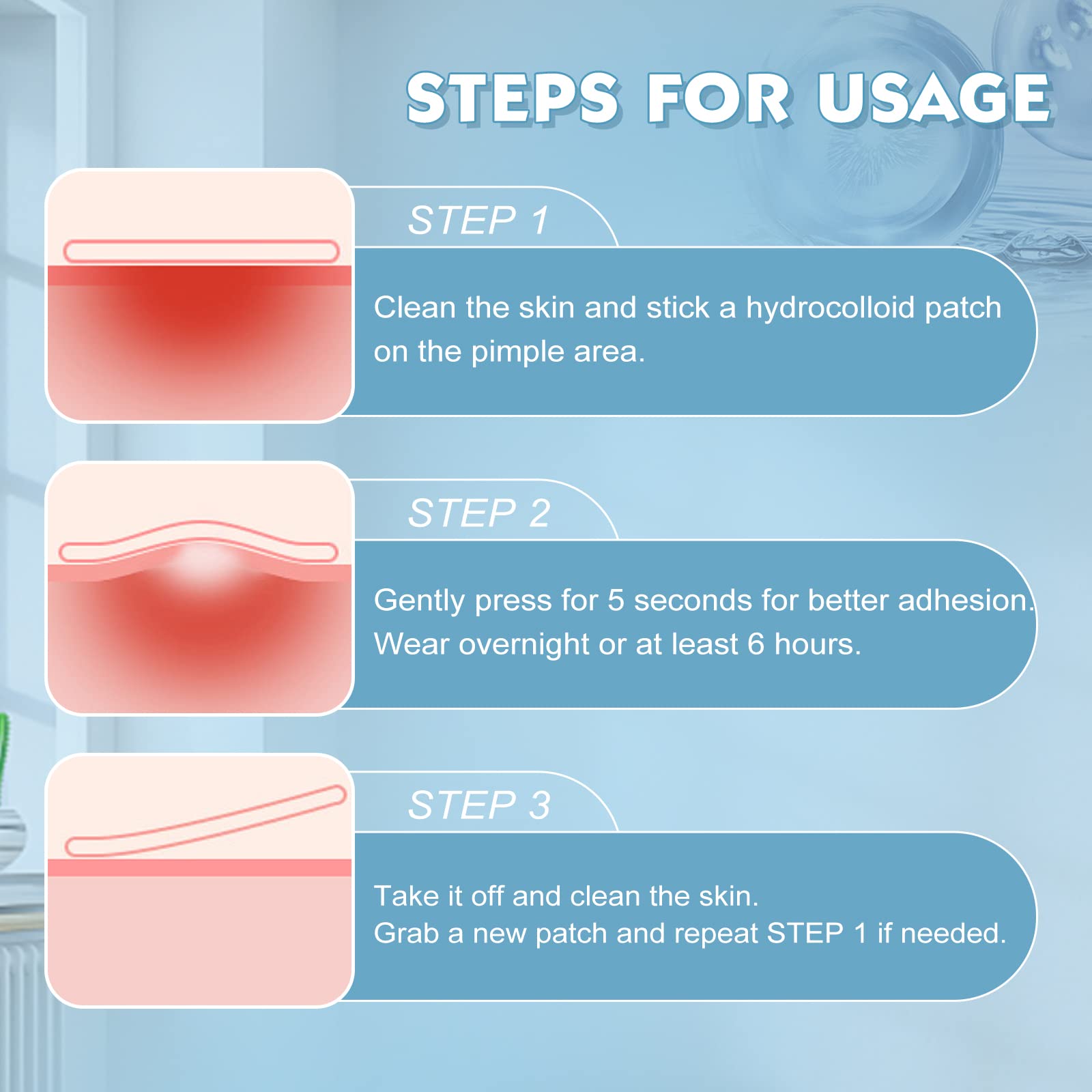 STEPS FOR USAGE

STEP 1

Clean the skin and stick a hydrocolloid patch on the pimple area.

STEP 2

Gently press for 5 seconds for better adhesion. Wear overnight or at least 6 hours.

STEP 3

Take it off and clean the skin.
Grab a new patch and repeat STEP 1 if needed.