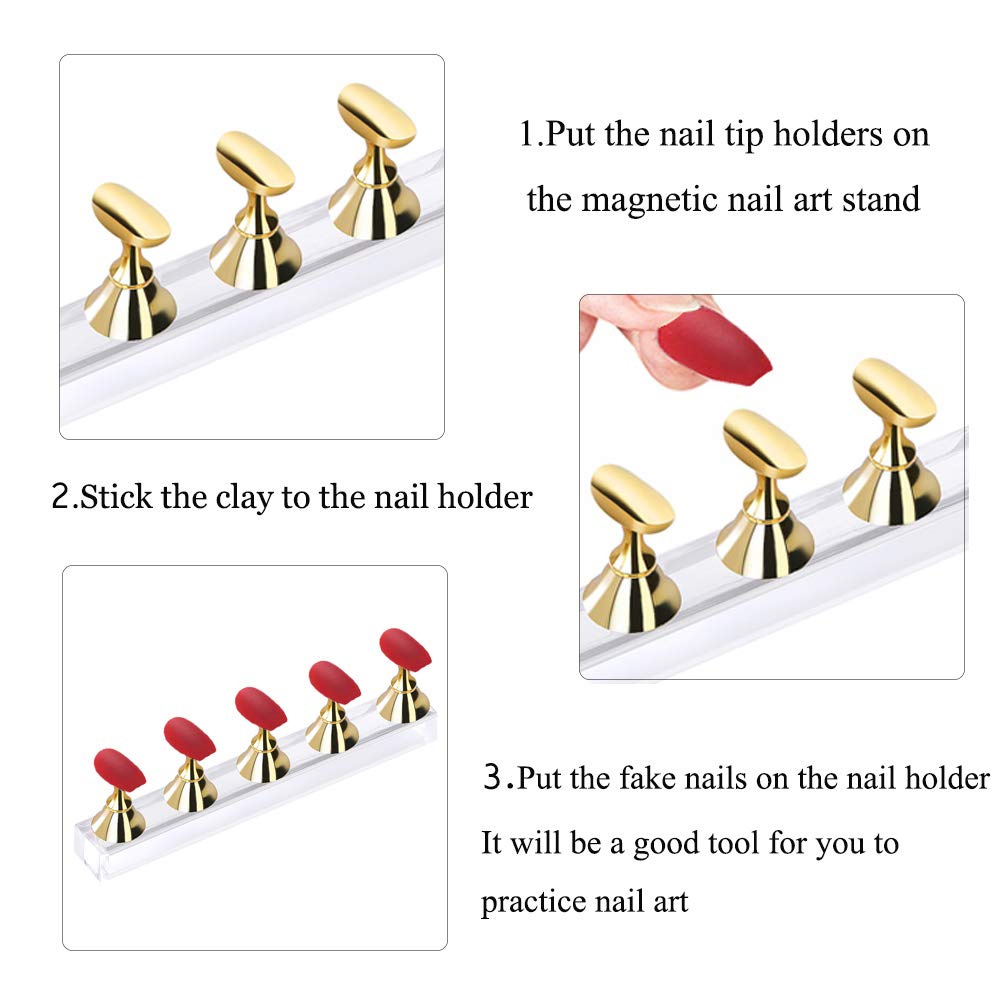 1.Put the nail tip holders on the magnetic nail art stand

2.Stick the clay to the nail holder

3.Put the fake nails on the nail holder
It will be a good tool for you to practice nail art