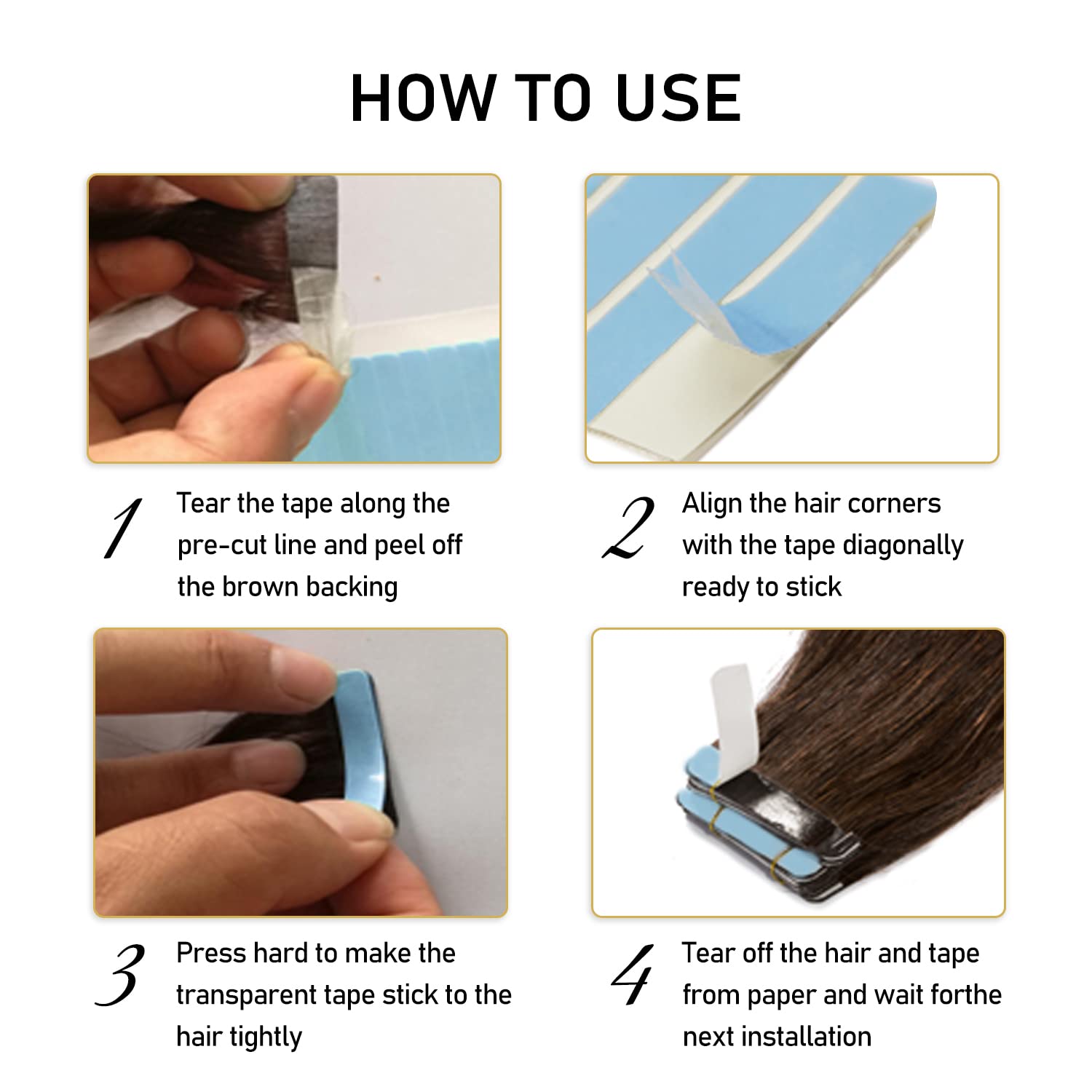 HOW TO USE

1 Tear the tape along the pre-cut line and peel off the brown backing

2 Align the hair corners with the tape diagonally ready to stick

3 Press hard to make the transparent tape stick to the hair tightly

4 Tear off the hair and tape from paper and wait forthe next installation