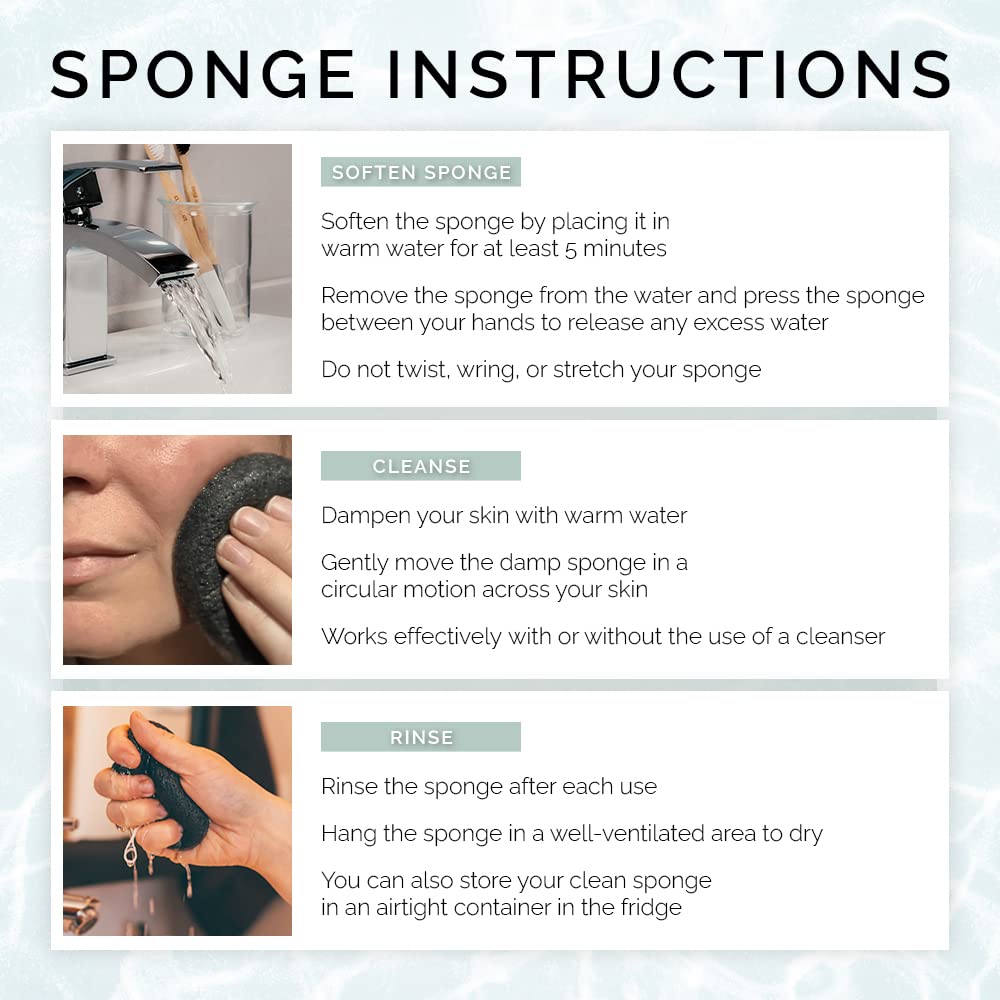 SPONGE INSTRUCTIONS

SOFTEN SPONGE

Soften the sponge by placing it in warm water for at least 5 minutes

Remove the sponge from the water and press the sponge between your hands to release any excess water

Do not twist, wring, or stretch your sponge

CLEANSE

Dampen your skin with warm water

Gently move the damp sponge in a circular motion across your skin

Works effectively with or without the use of a cleanser

RINSE

Rinse the sponge after each use

Hang the sponge in a well-ventilated area to dry

You can also store your clean sponge in an airtight container in the fridge