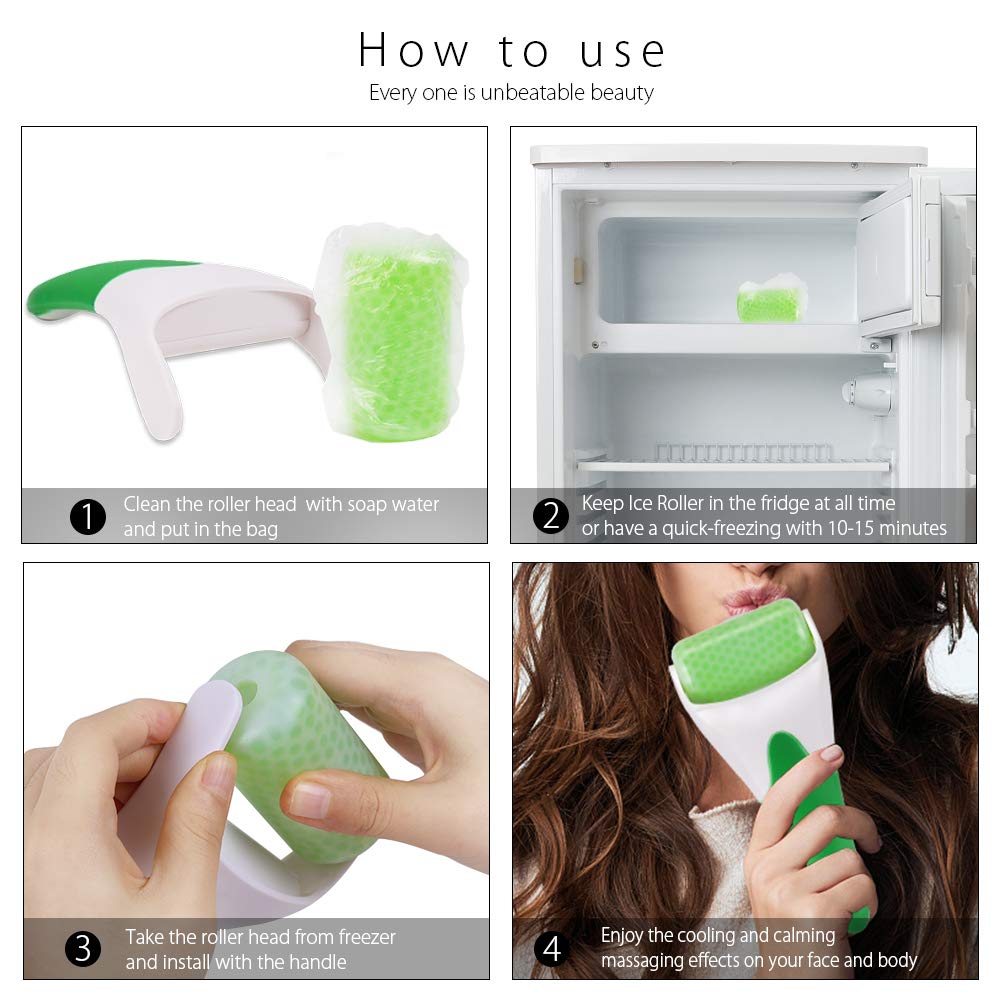 How to use
Every one is unbeatable beauty

1 Clean the roller head with soap water and put in the bag

2 Keep Ice Roller in the fridge at all time or have a quick-freezing with 10-15 minutes

3 Take the roller head from freezer and install with the handle

4 Enjoy the cooling and calming massaging effects on your face and body