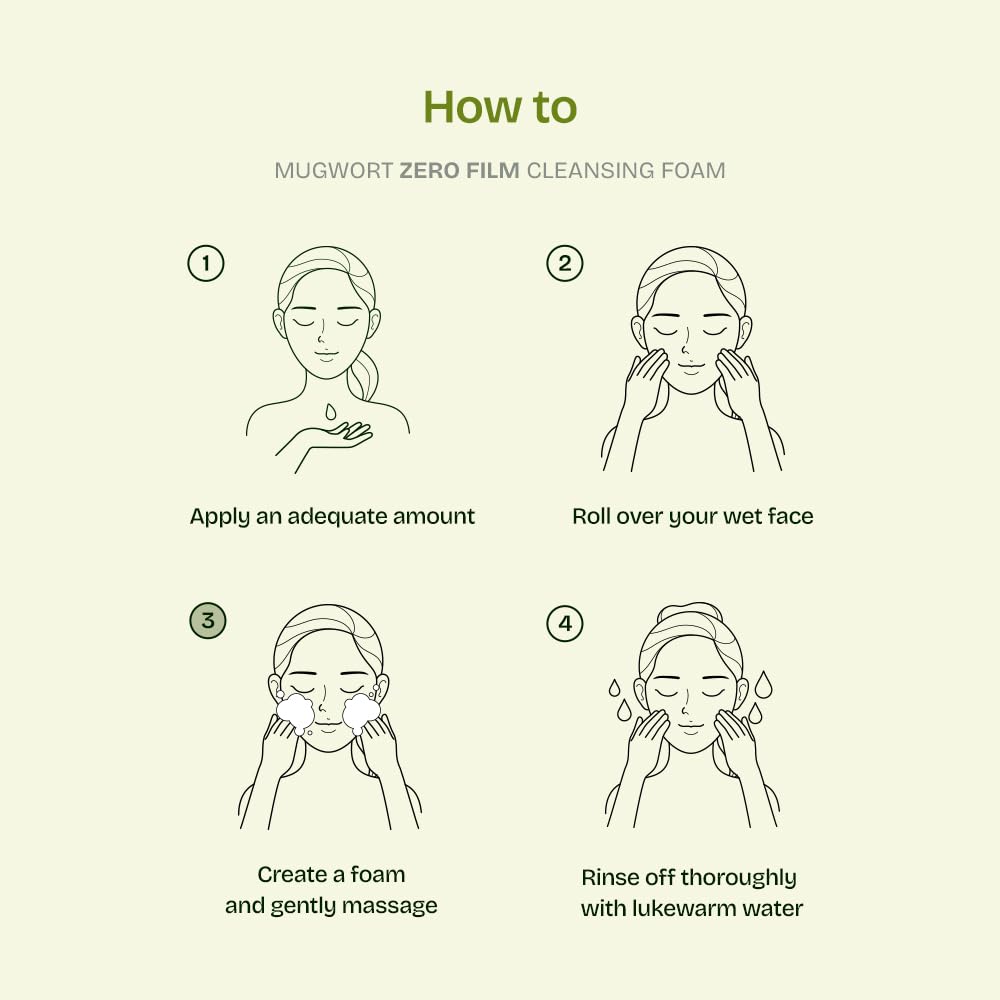 How to

MUGWORT ZERO FILM CLEANSING FOAM

1

Apply an adequate amount

2

Roll over your wet face

3

Create a foam and gently massage

4

Rinse off thoroughly with lukewarm water